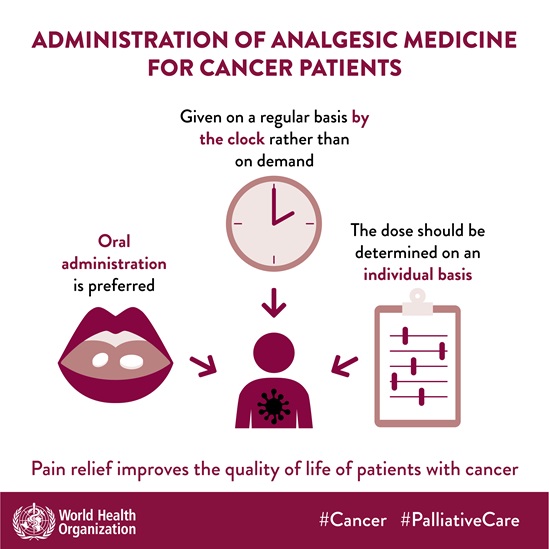 ADMINISTRATION OF ANALGESIC MEDICINE FOR CANCER PATIENTS

Given on a regular basis by the clock rather than on demand

Oral administration is preferred

The dose should be determined on an individual basis

Pain relief improves the quality of life of patients with cancer

World Health Organization

#Cancer #PalliativeCare