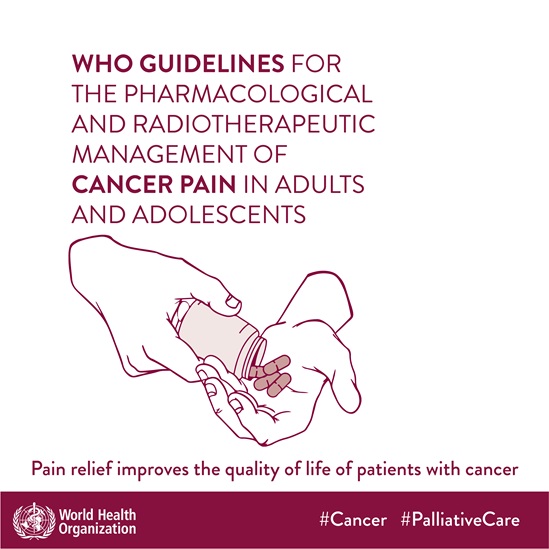 WHO GUIDELINES FOR THE PHARMACOLOGICAL AND RADIOTHERAPEUTIC MANAGEMENT OF CANCER PAIN IN ADULTS AND ADOLESCENTS

Pain relief improves the quality of life of patients with cancer

World Health Organization

#Cancer #PalliativeCare