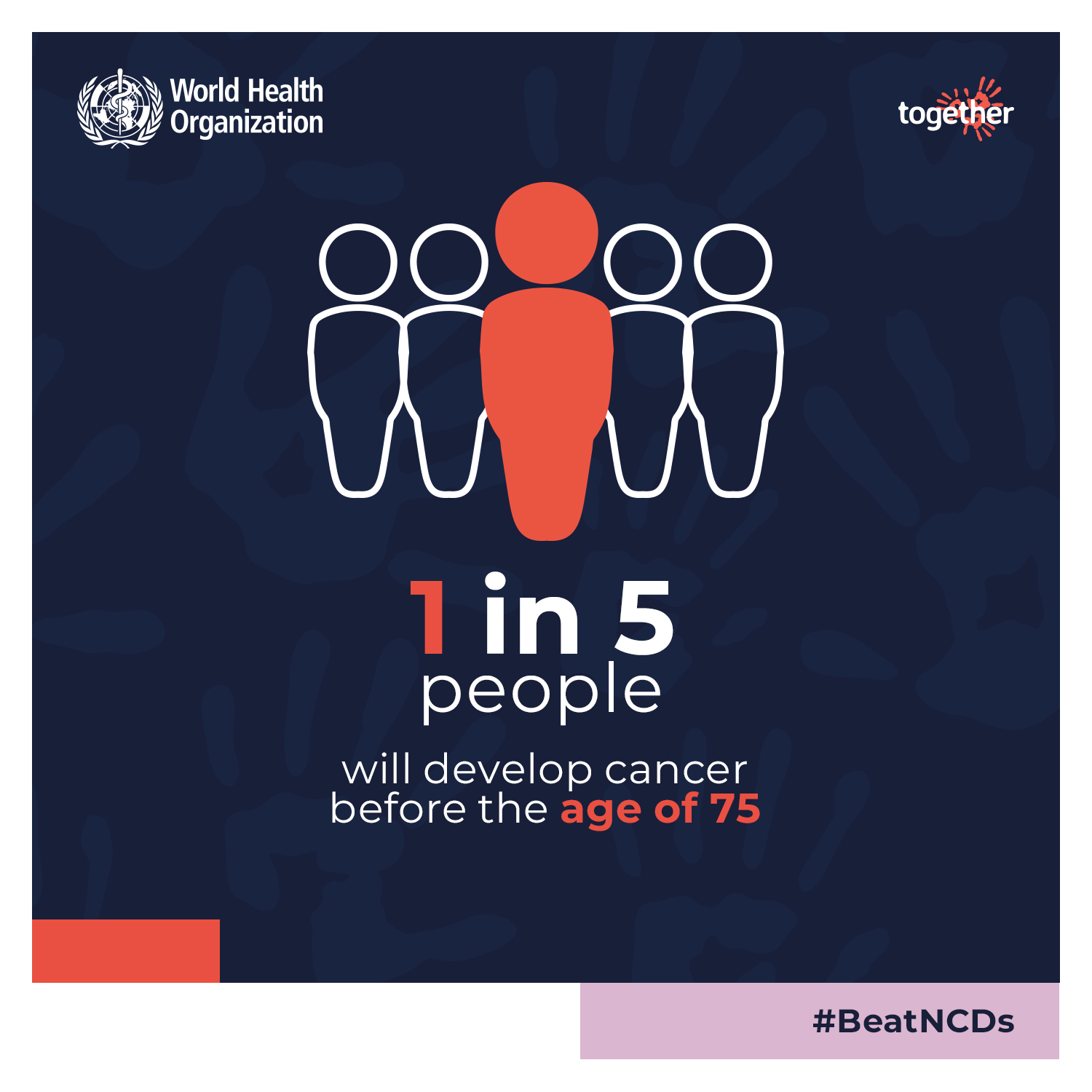 World Health Organization

together

1 in 5
people

will develop cancer before the age of 75

#BeatNCDs