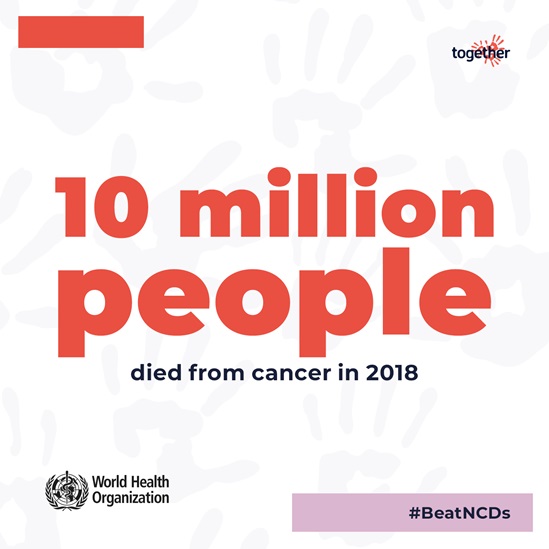 together

10 million people

died from cancer in 2018

World Health Organization

#BeatNCDs