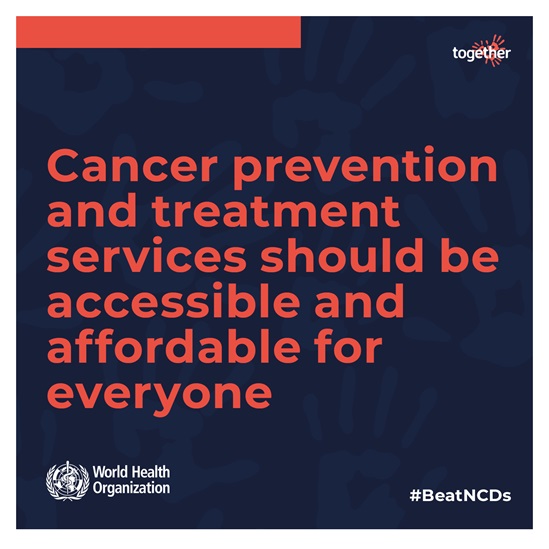 together

Cancer prevention and treatment services should be accessible and affordable for everyone

World Health Organization

#BeatNCDs