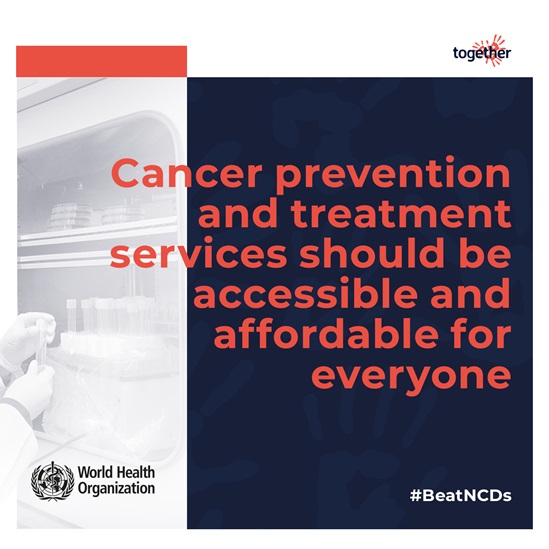 together

Cancer prevention and treatment services should be accessible and affordable for everyone

World Health Organization

#BeatNCDs