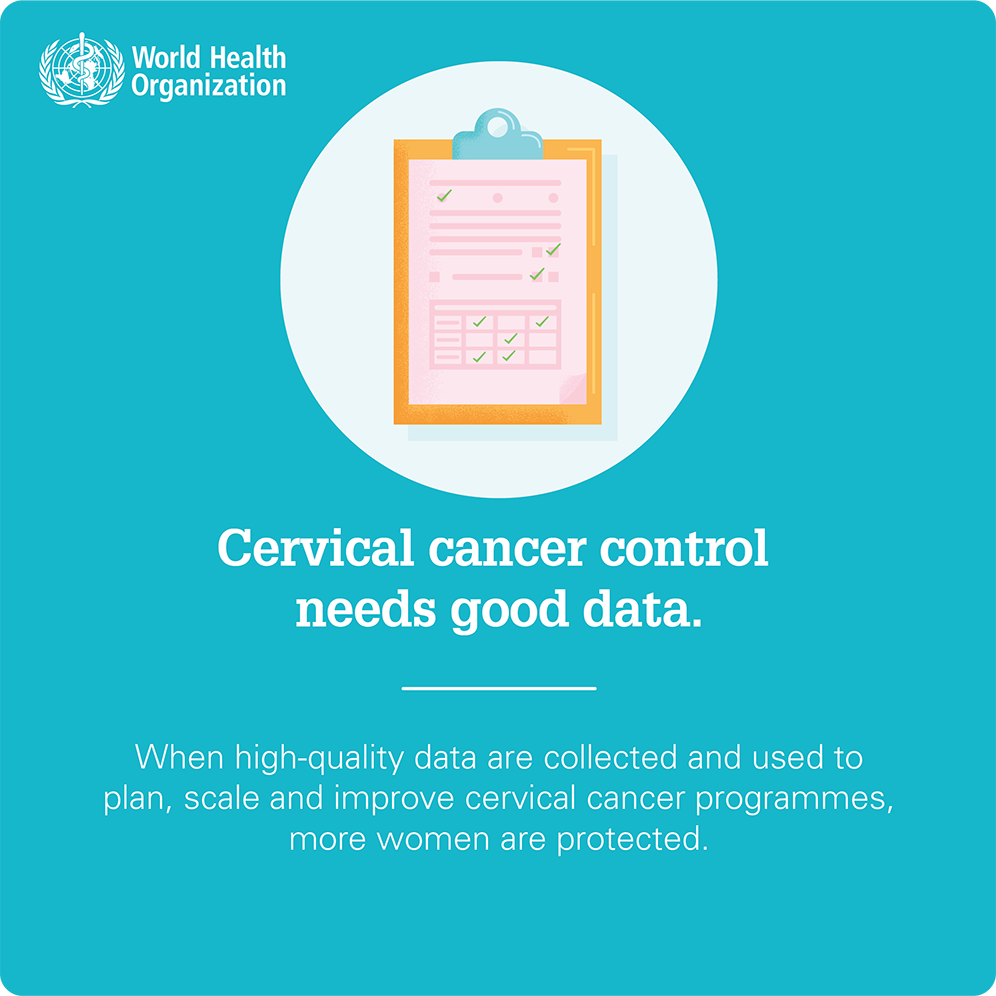 World Health Organization

Cervical cancer control needs good data.

When high-quality data are collected and used to plan, scale and improve cervical cancer programmes, more women are protected.