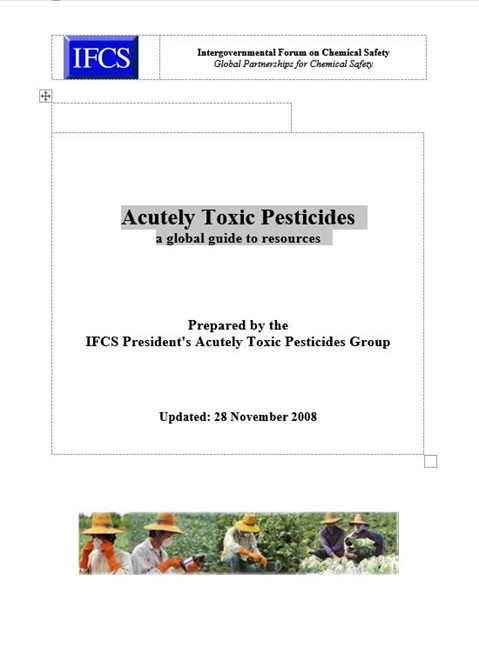 IFCS

Intergovernmental Forum on Chemical Safety
Global Partnerships for Chemical Safety

Acutely Toxic Pesticides
a global guide to resources

Prepared by the
IFCS President's Acutely Toxic Pesticides Group

Updated: 28 November 2008