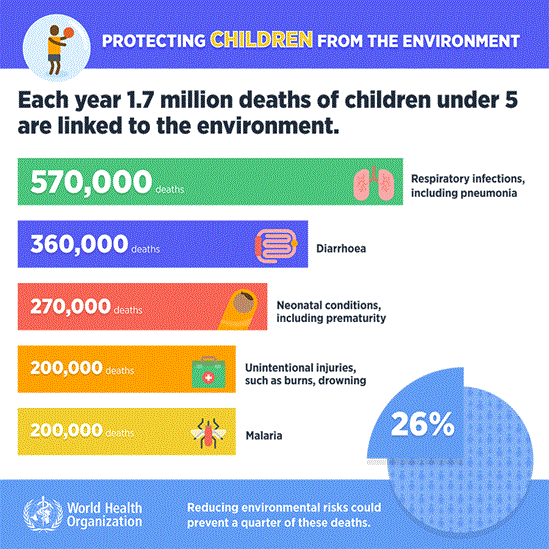 PROTECTING CHILDREN FROM THE ENVIRONMENT

Each year 1.7 million deaths of children under 5 are linked to the environment.

570,000 deaths
Respiratory infections, including pneumonia

360,000 deaths
Diarrhoea

270,000 deaths
Neonatal conditions, including prematurity

200,000 deaths
Unintentional injuries, such as burns, drowning

200,000 deaths
Malaria

26%

World Health Organization

Reducing environmental risks could prevent a quarter of these deaths.