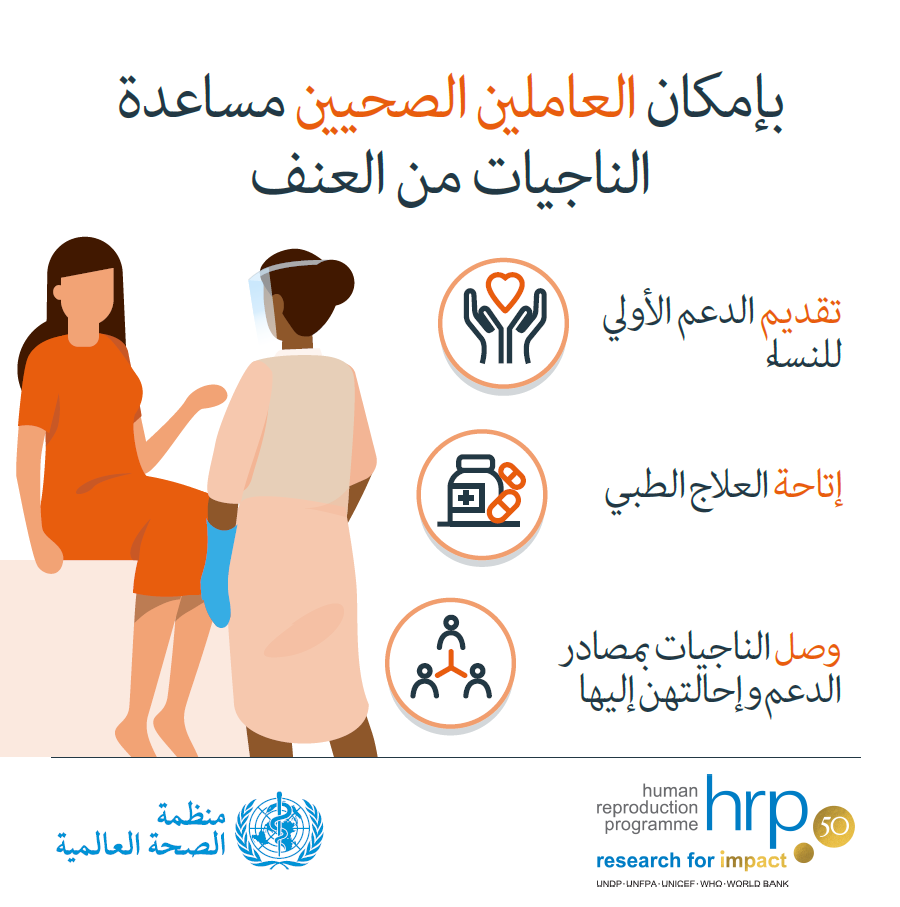 بإمكان العاملين الصحيين مساعدة الناجيات من العنف

تقديم الدعم الأولي للنساء

إتاحة العلاج الطبي

وصل الناجيات بمصادر الدعم وإحالتهن إليها

منظمة الصحة العالمية

human reproduction programme hrp 50
research for impact
UNDP · UNFPA · UNICEF · WHO · WORLD BANK