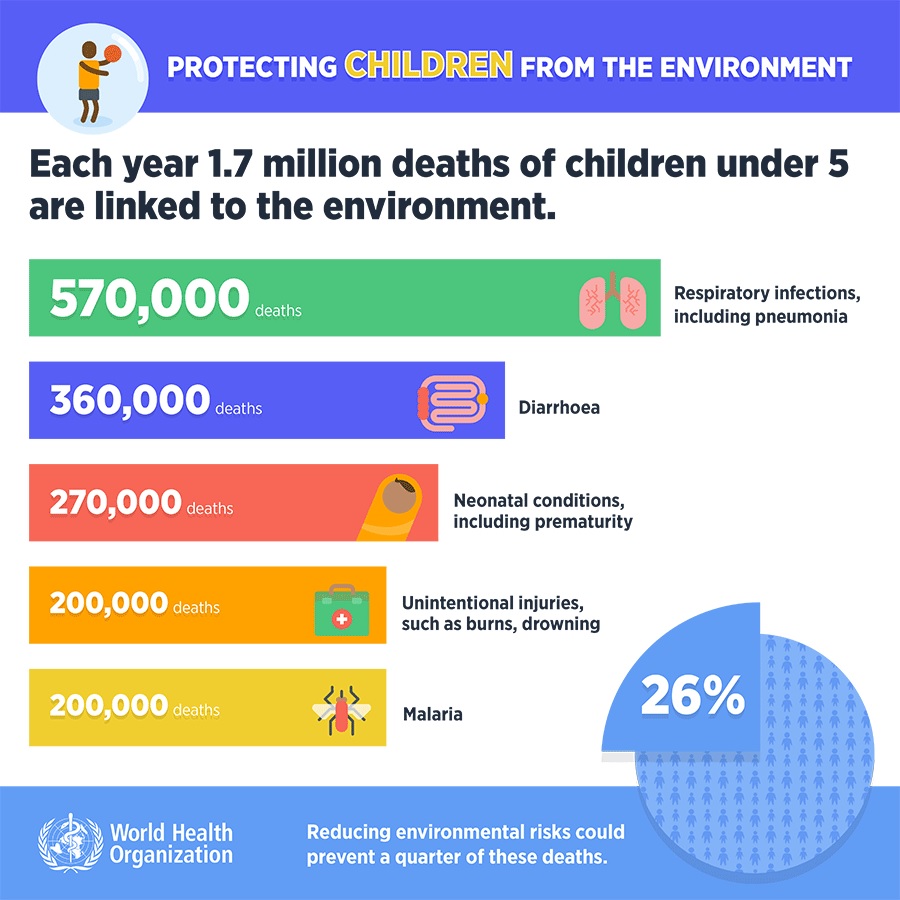 PROTECTING CHILDREN FROM THE ENVIRONMENT

Each year 1.7 million deaths of children under 5 are linked to the environment.

570,000 deaths
Respiratory infections, including pneumonia

360,000 deaths
Diarrhoea

270,000 deaths
Neonatal conditions, including prematurity

200,000 deaths
Unintentional injuries, such as burns, drowning

200,000 deaths
Malaria

26%

World Health Organization

Reducing environmental risks could prevent a quarter of these deaths.