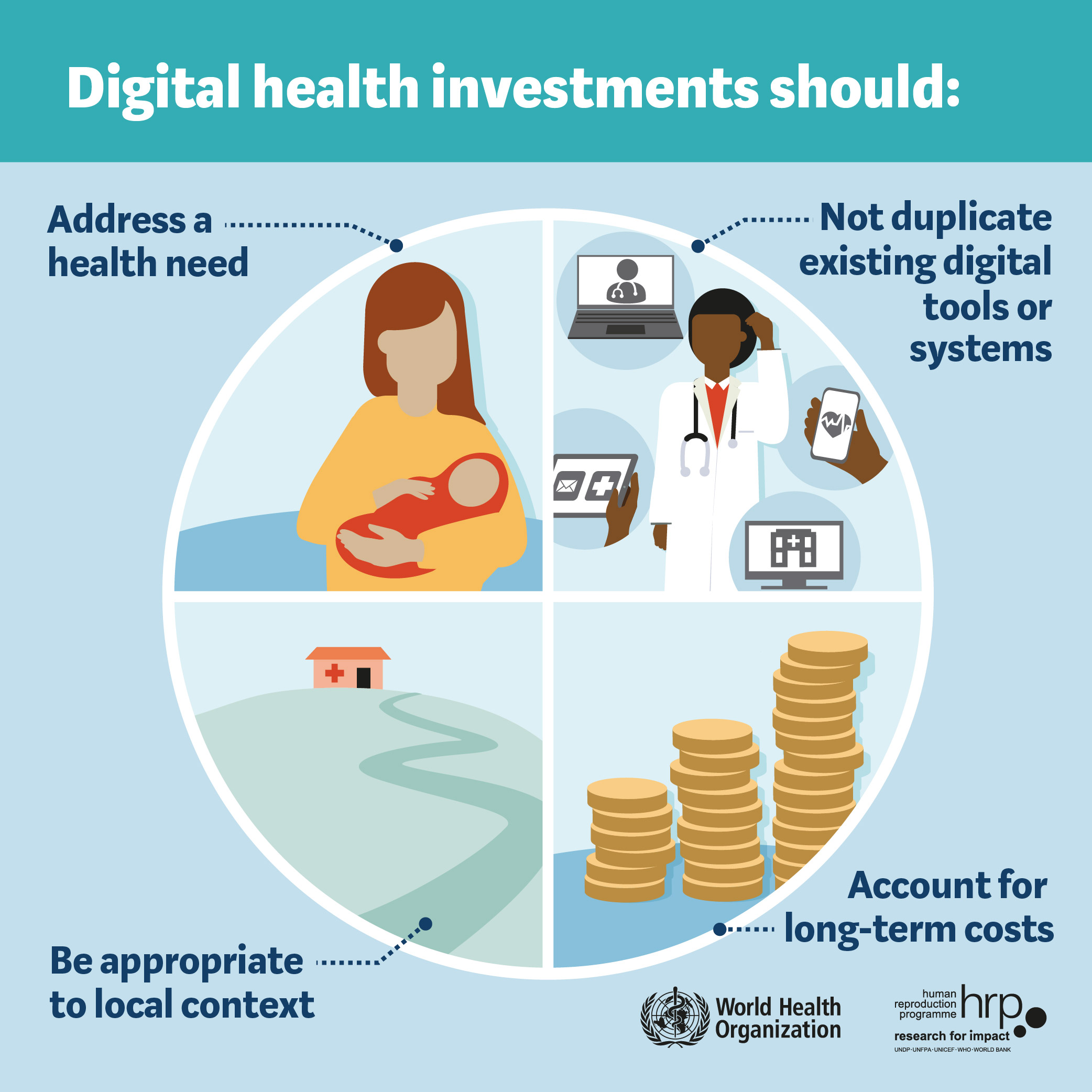 Digital health investments should:

Address a health need

Not duplicate existing digital tools or systems

Be appropriate to local context

Account for long-term costs

World Health Organization

human reproduction programme hrp

research for impact

UNDP·UNFPA·UNICEF·WHO·WORLD BANK