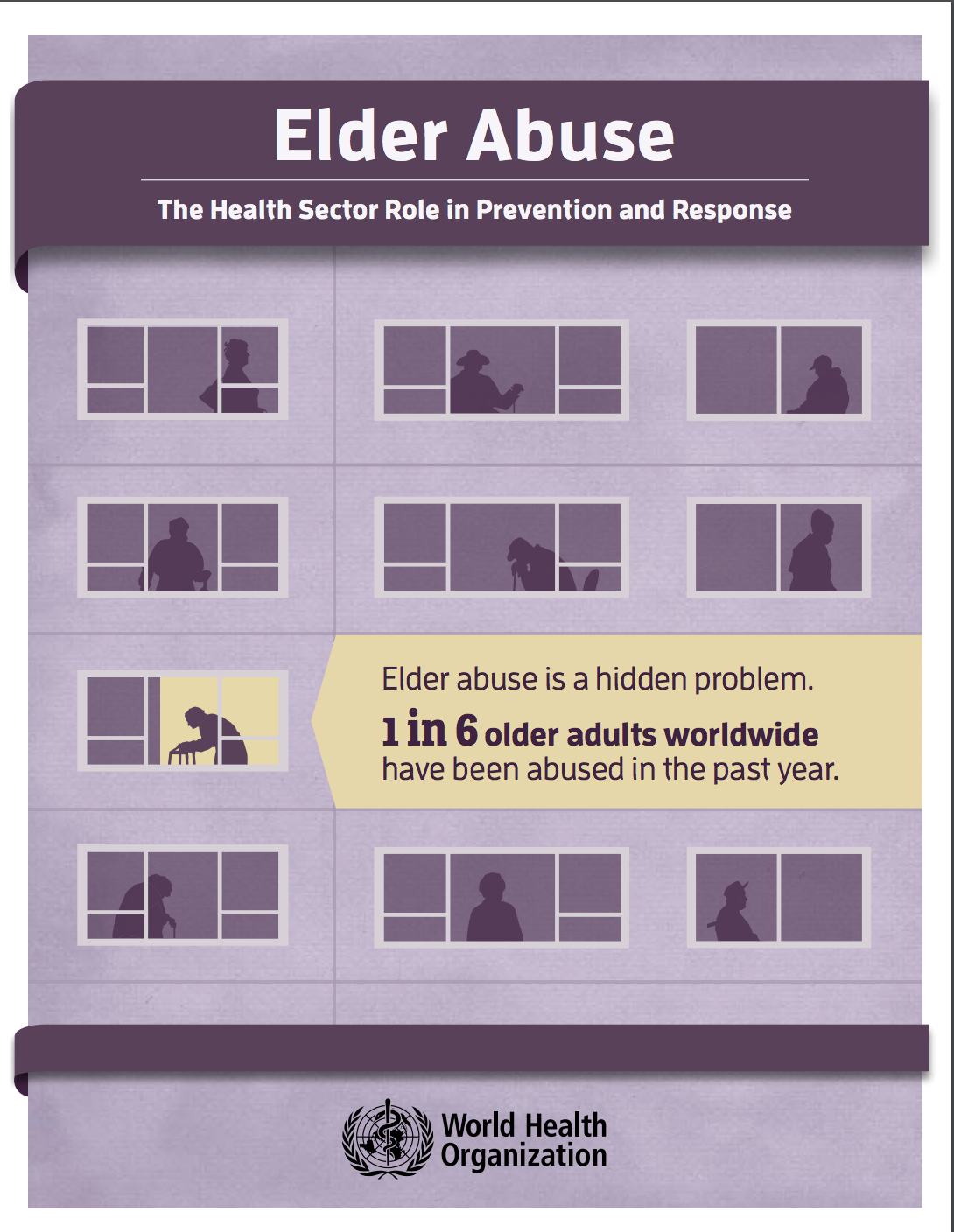 Elder Abuse

The Health Sector Role in Prevention and Response

Elder abuse is a hidden problem.
1 in 6 older adults worldwide have been abused in the past year.

World Health Organization