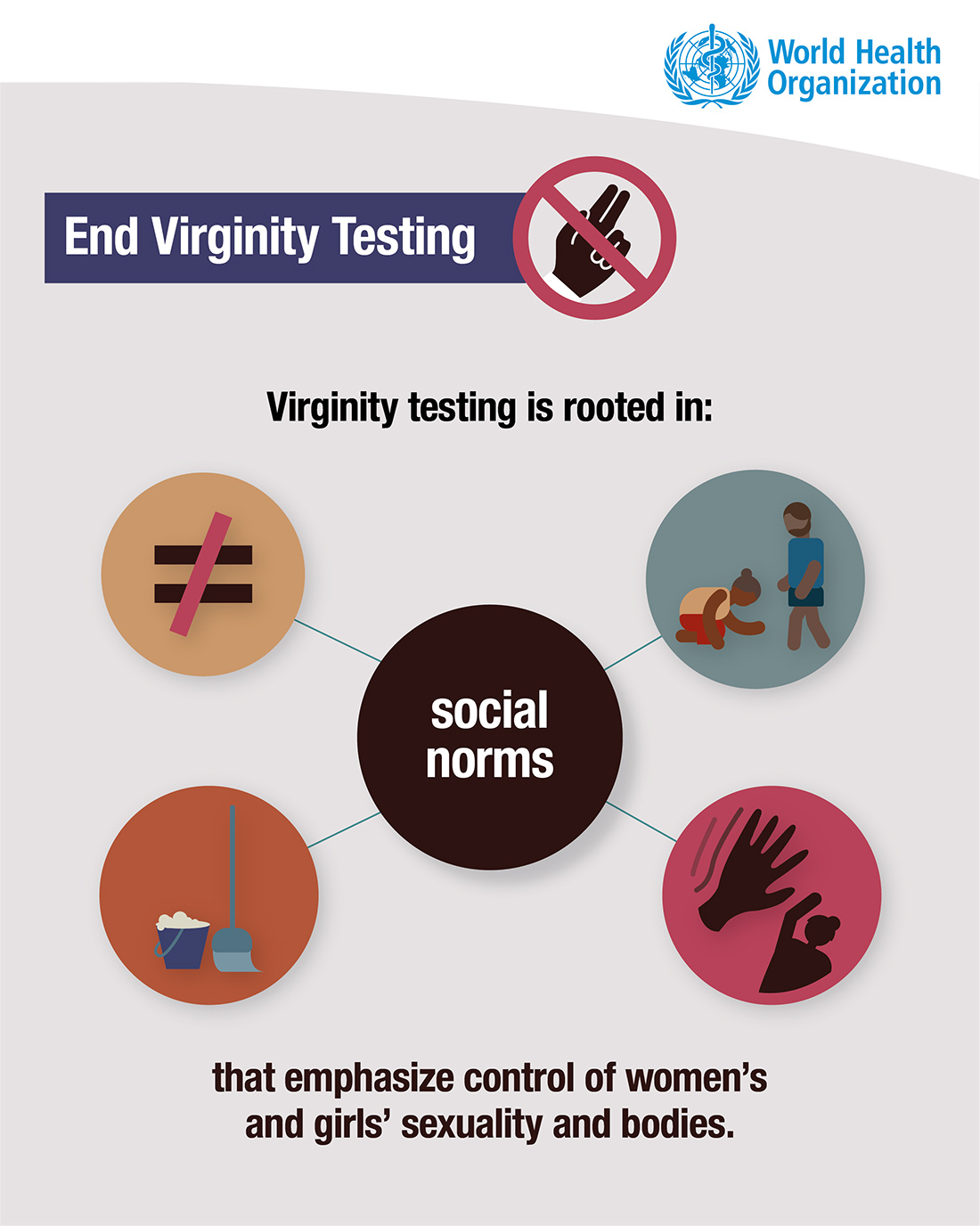 World Health Organization

End Virginity Testing

Virginity testing is rooted in:

social norms

that emphasize control of women's and girls' sexuality and bodies.