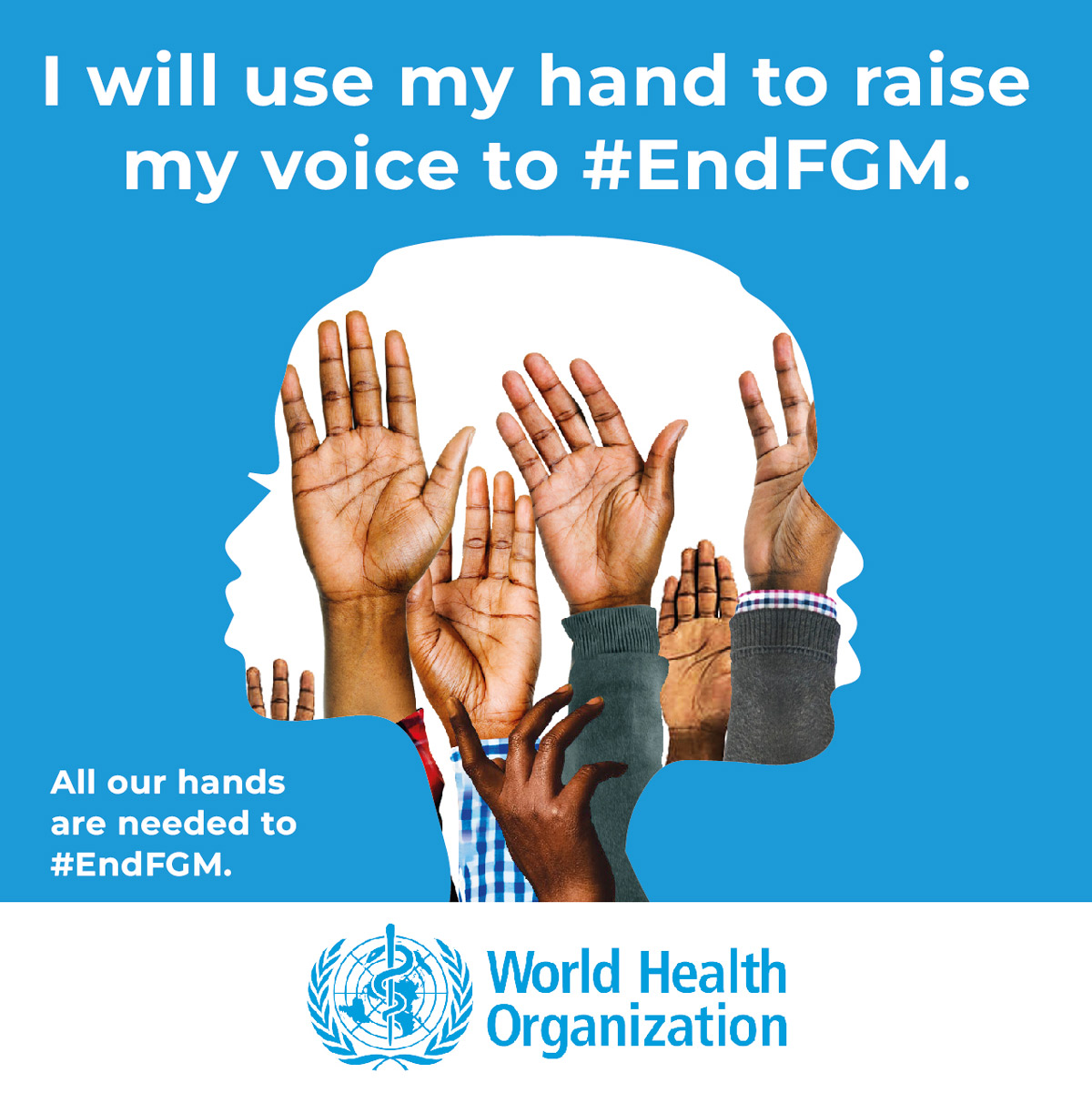 I will use my hand to raise my voice to #EndFGM.

All our hands are needed to #EndFGM.

World Health Organization