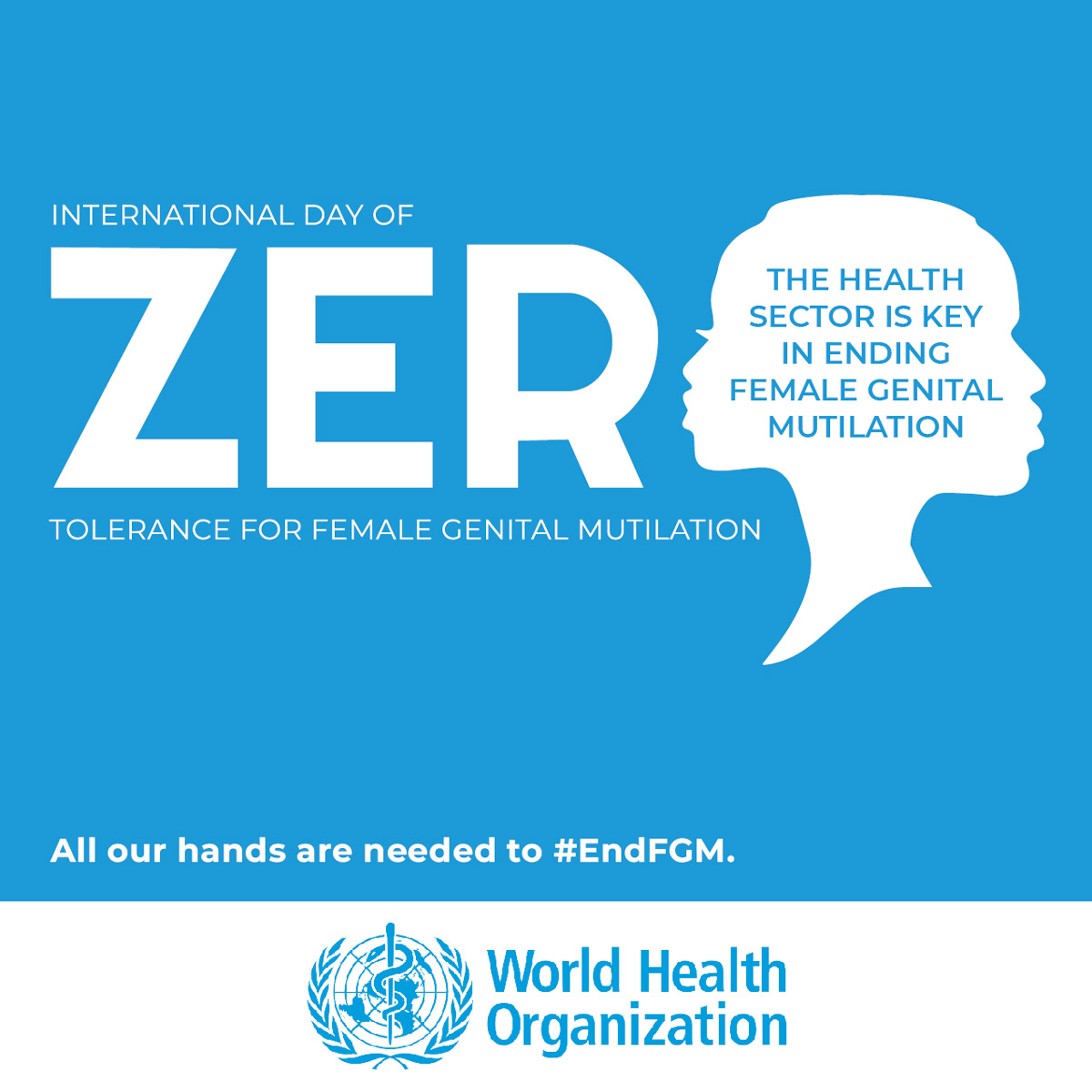 INTERNATIONAL DAY OF

ZER

THE HEALTH SECTOR IS KEY IN ENDING FEMALE GENITAL MUTILATION

TOLERANCE FOR FEMALE GENITAL MUTILATION

All our hands are needed to #EndFGM.

World Health Organization