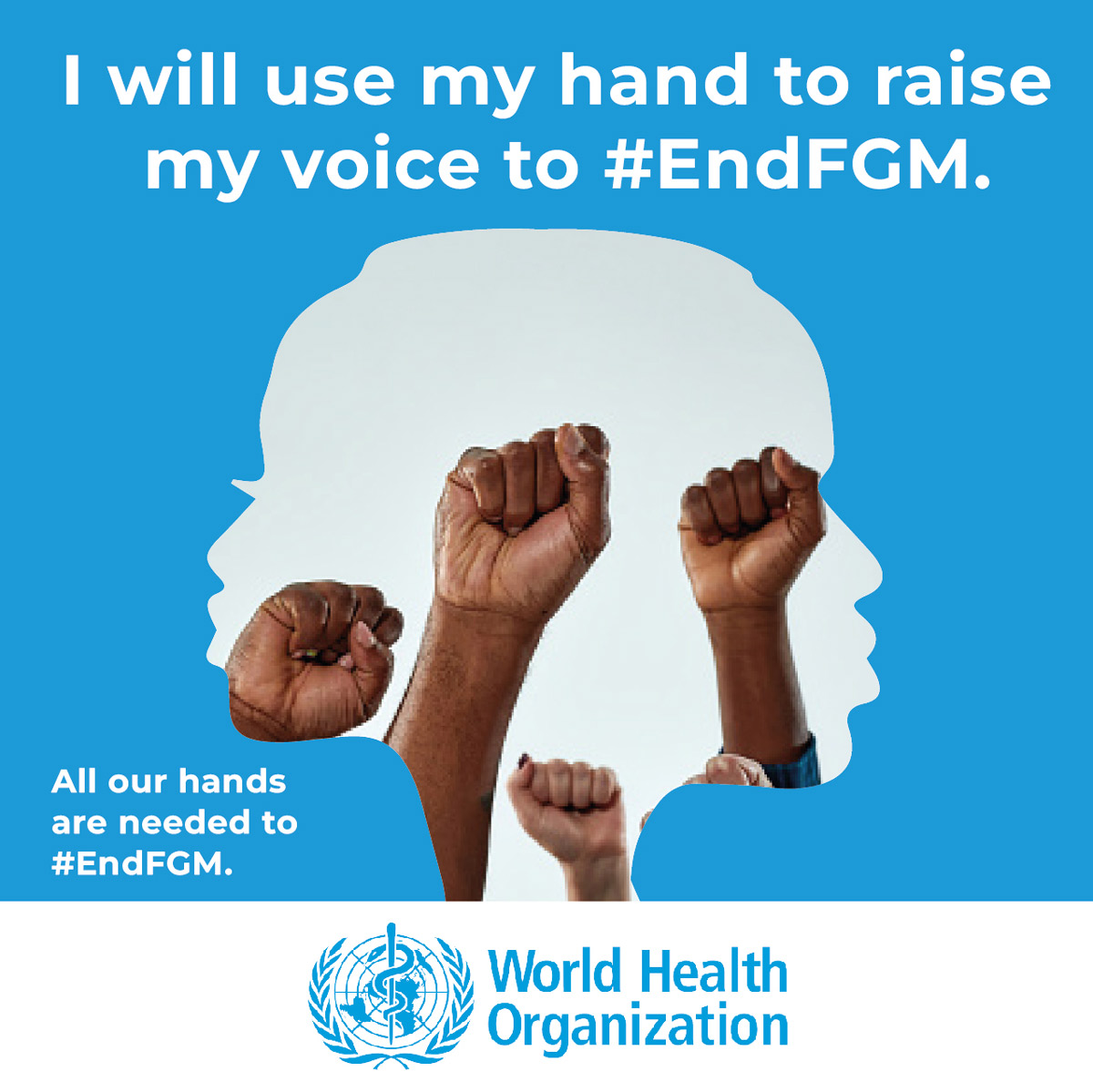 I will use my hand to raise my voice to #EndFGM.

All our hands are needed to #EndFGM.

World Health Organization