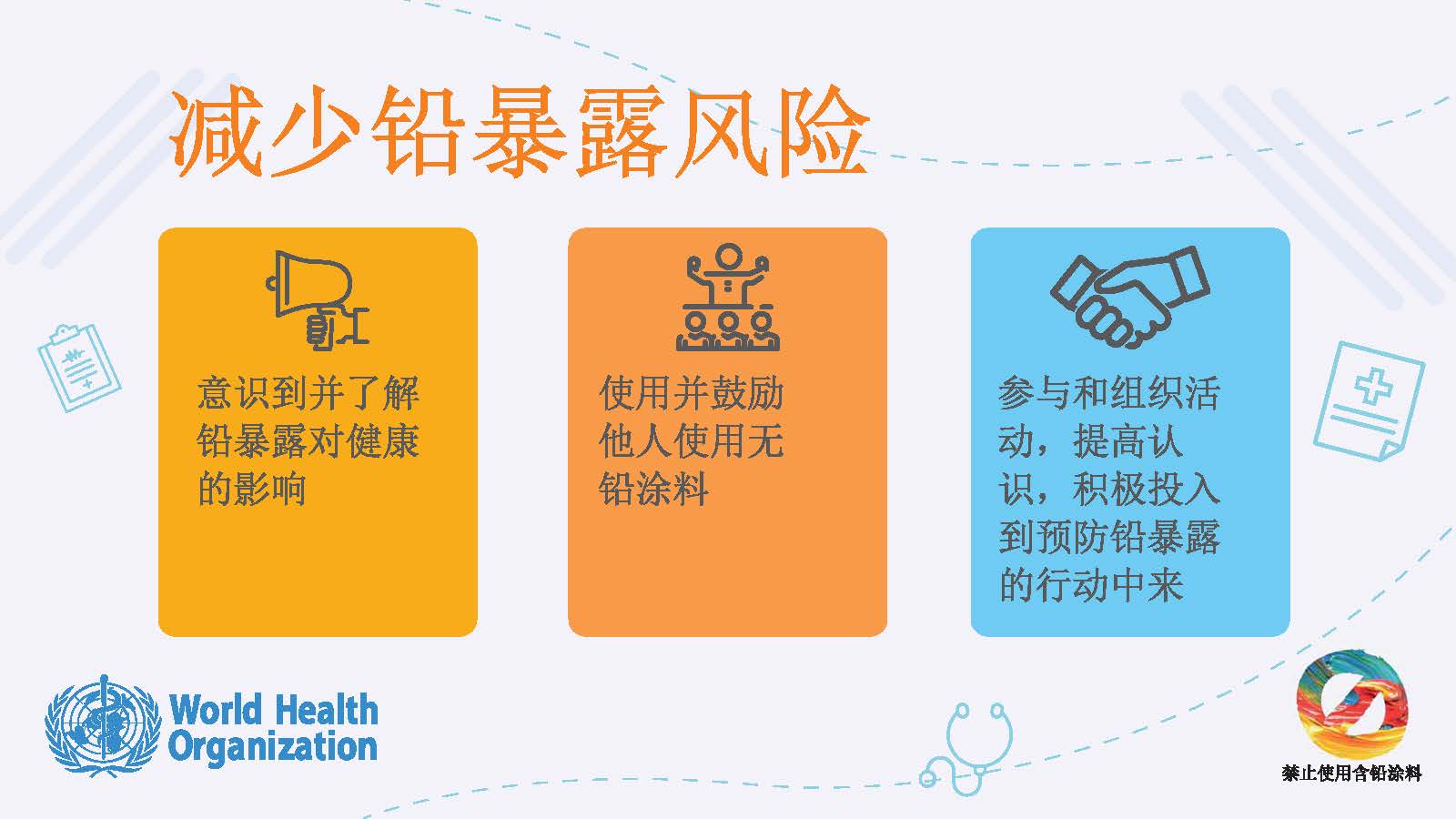 减少铅暴露风险

意识到并了解铅暴露对健康的影响

使用并鼓励他人使用无铅涂料

参与和组织活动，提高认识，积极投入到预防铅暴露的行动中来

World Health Organization

禁止使用含铅涂料