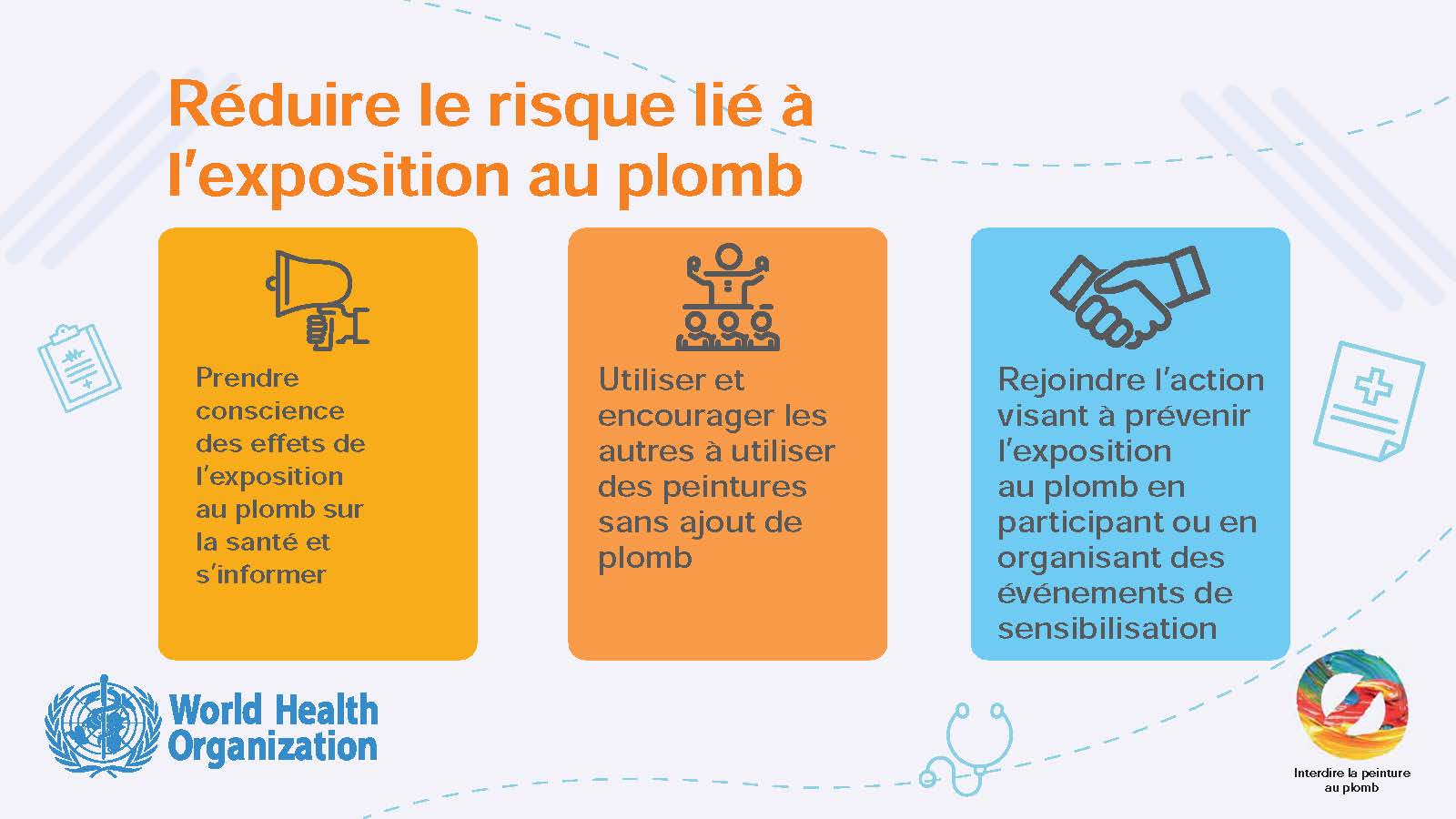 Réduire le risque lié à l'exposition au plomb

Prendre conscience des effets de l'exposition au plomb sur la santé et s'informer

Utiliser et encourager les autres à utiliser des peintures sans ajout de plomb

Rejoindre l'action visant à prévenir l'exposition au plomb en participant ou en organisant des événements de sensibilisation

World Health Organization

Interdire la peinture au plomb