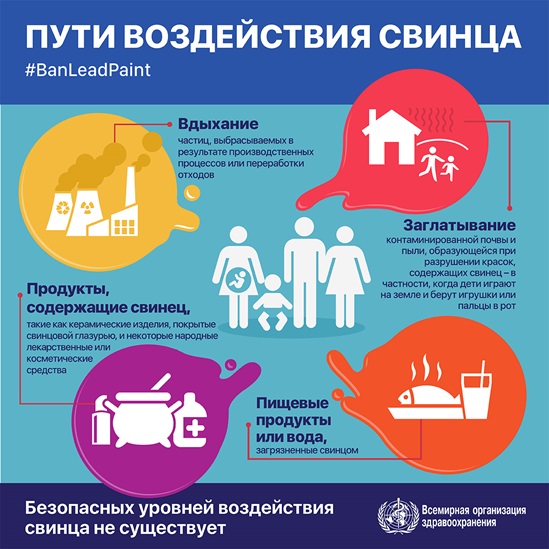 ПУТИ ВОЗДЕЙСТВИЯ СВИНЦА

#BanLeadPaint

Вдыхание

частиц, выбрасываемых в результате производственных процессов или переработки отходов

Заглатывание

контаминированной почвы и пыли, образующейся при разрушении красок, содержащих свинец – в частности, когда дети играют на земле и берут игрушки или пальцы в рот

Продукты, содержащие свинец,

такие как керамические изделия, покрытые свинцовой глазурью, и некоторые народные лекарственные или косметические средства

Пищевые продукты или вода,

загрязненные свинцом

Безопасных уровней воздействия свинца не существует

Всемирная организация здравоохранения