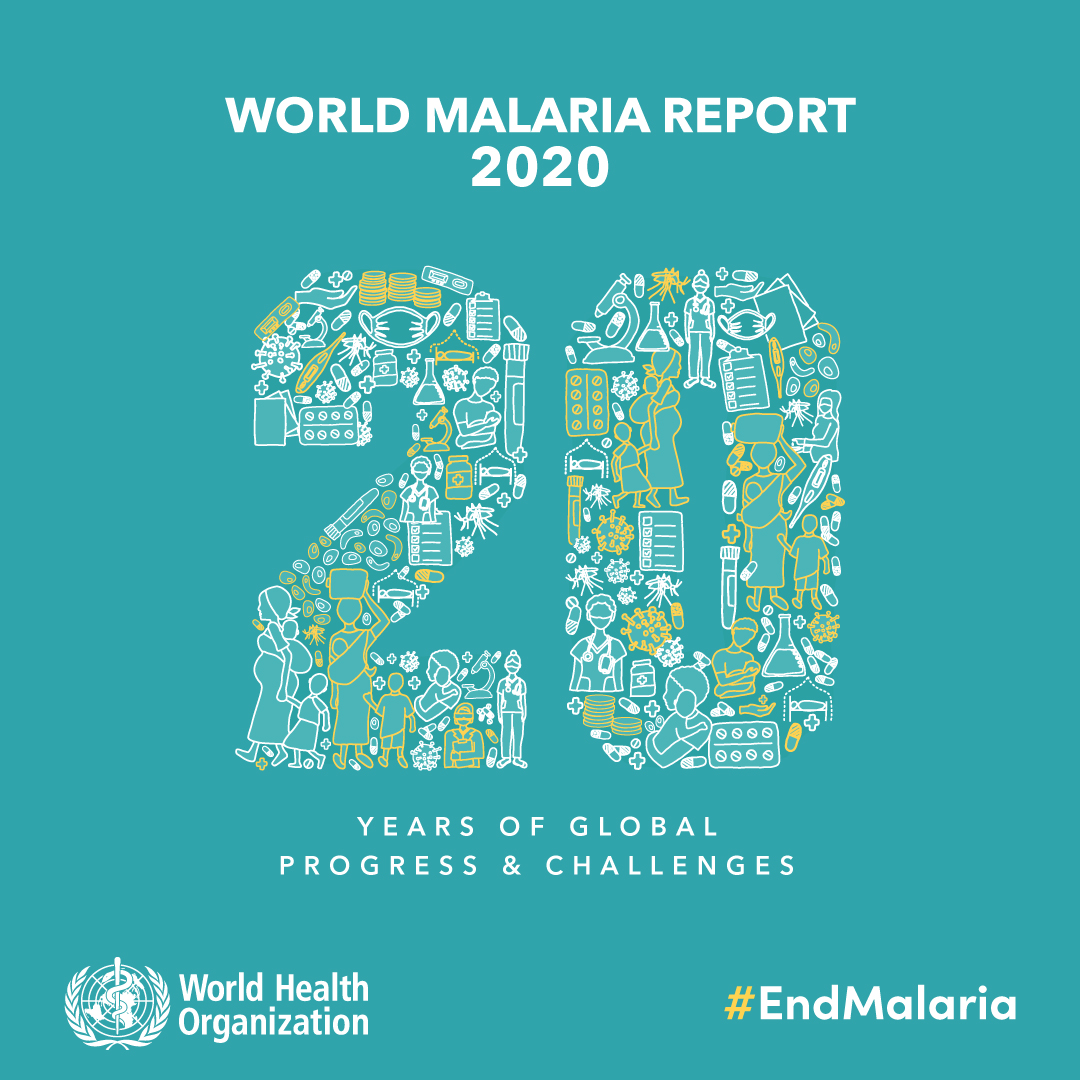 WORLD MALARIA REPORT
2020

20

YEARS OF GLOBAL
PROGRESS & CHALLENGES

World Health
Organization

#EndMalaria