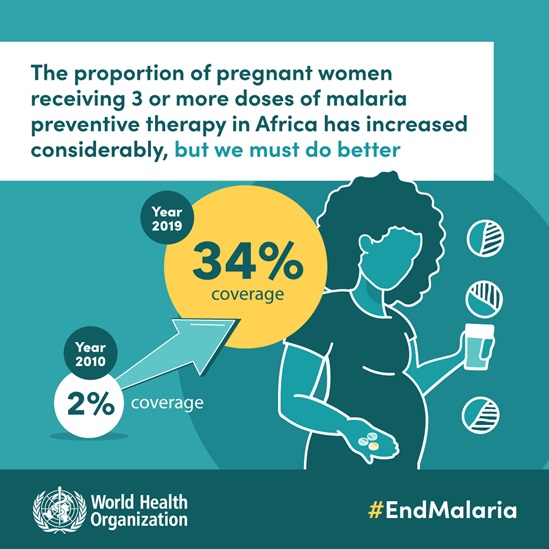 The proportion of pregnant women receiving 3 or more doses of malaria preventive therapy in Africa has increased considerably, but we must do better

Year 2019

34%
coverage

Year 2010

2%
coverage

World Health Organization

#EndMalaria