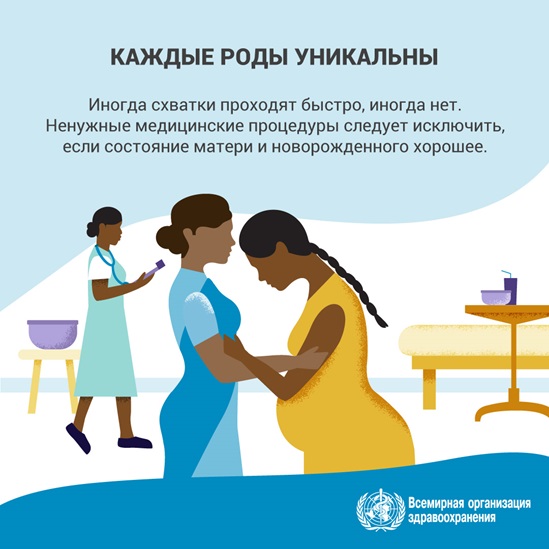 КАЖДЫЕ РОДЫ УНИКАЛЬНЫ

Иногда схватки проходят быстро, иногда нет. Ненужные медицинские процедуры следует исключить, если состояние матери и новорожденного хорошее.

Всемирная организация здравоохранения