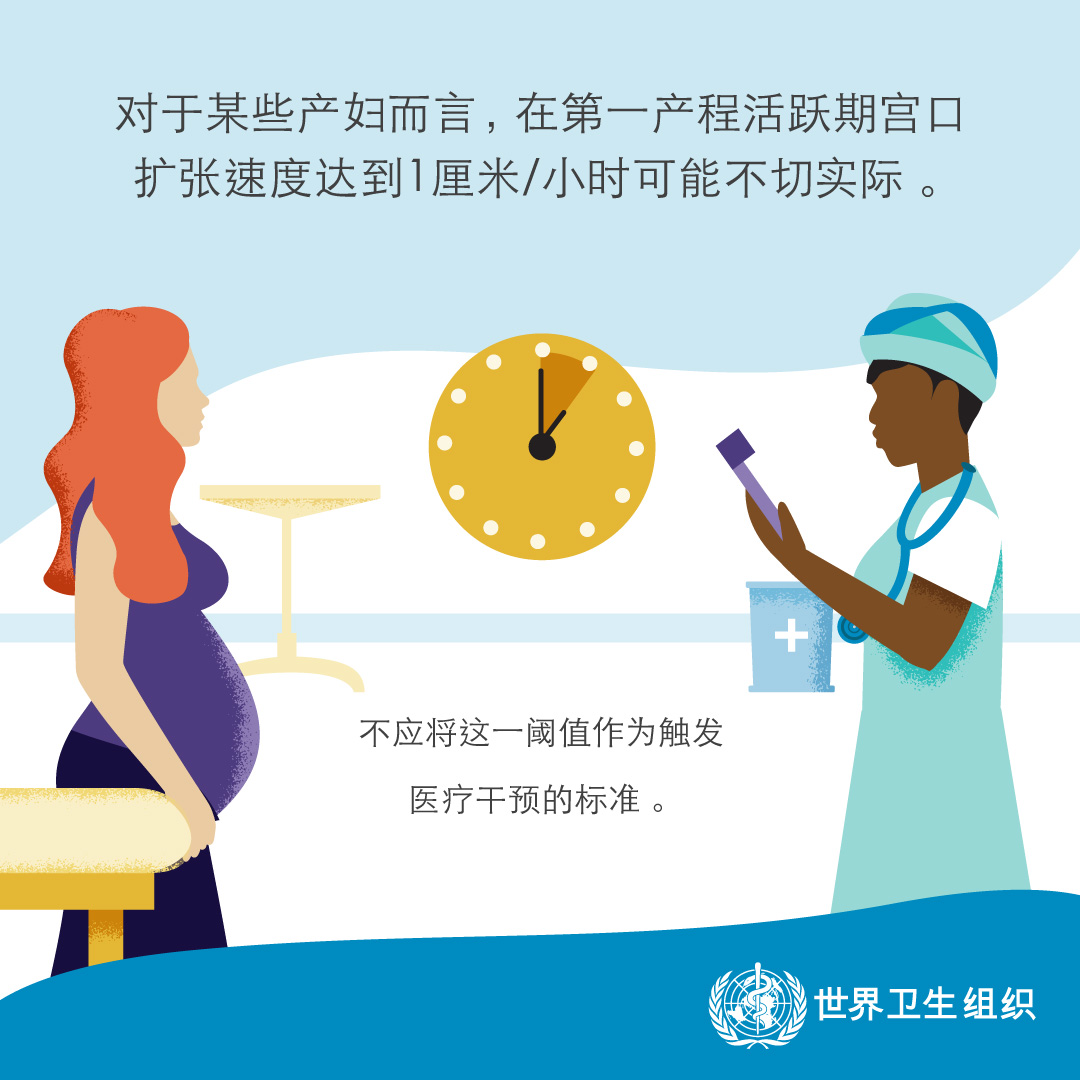 对于某些产妇而言，在第一产程活跃期宫口扩张速度达到1厘米/小时可能不切实际 。

不应将这一阈值作为触发医疗干预的标准 。

世界卫生组织