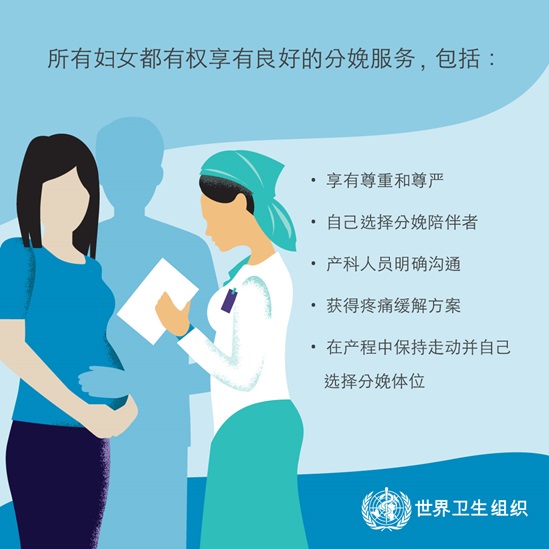 所有妇女都有权享有良好的分娩服务，包括：

• 享有尊重和尊严

• 自己选择分娩陪伴者

• 产科人员明确沟通

• 获得疼痛缓解方案

• 在产程中保持走动并自己选择分娩体位

世界卫生组织