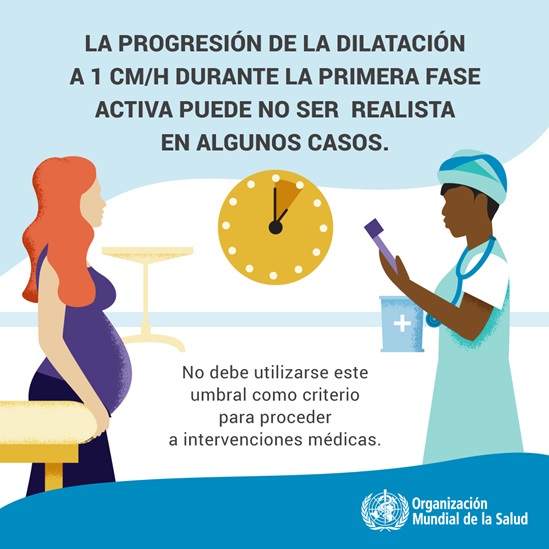 LA PROGRESIÓN DE LA DILATACIÓN A 1 CM/H DURANTE LA PRIMERA FASE ACTIVA PUEDE NO SER REALISTA EN ALGUNOS CASOS.

No debe utilizarse este umbral como criterio para proceder a intervenciones médicas.

Organización Mundial de la Salud