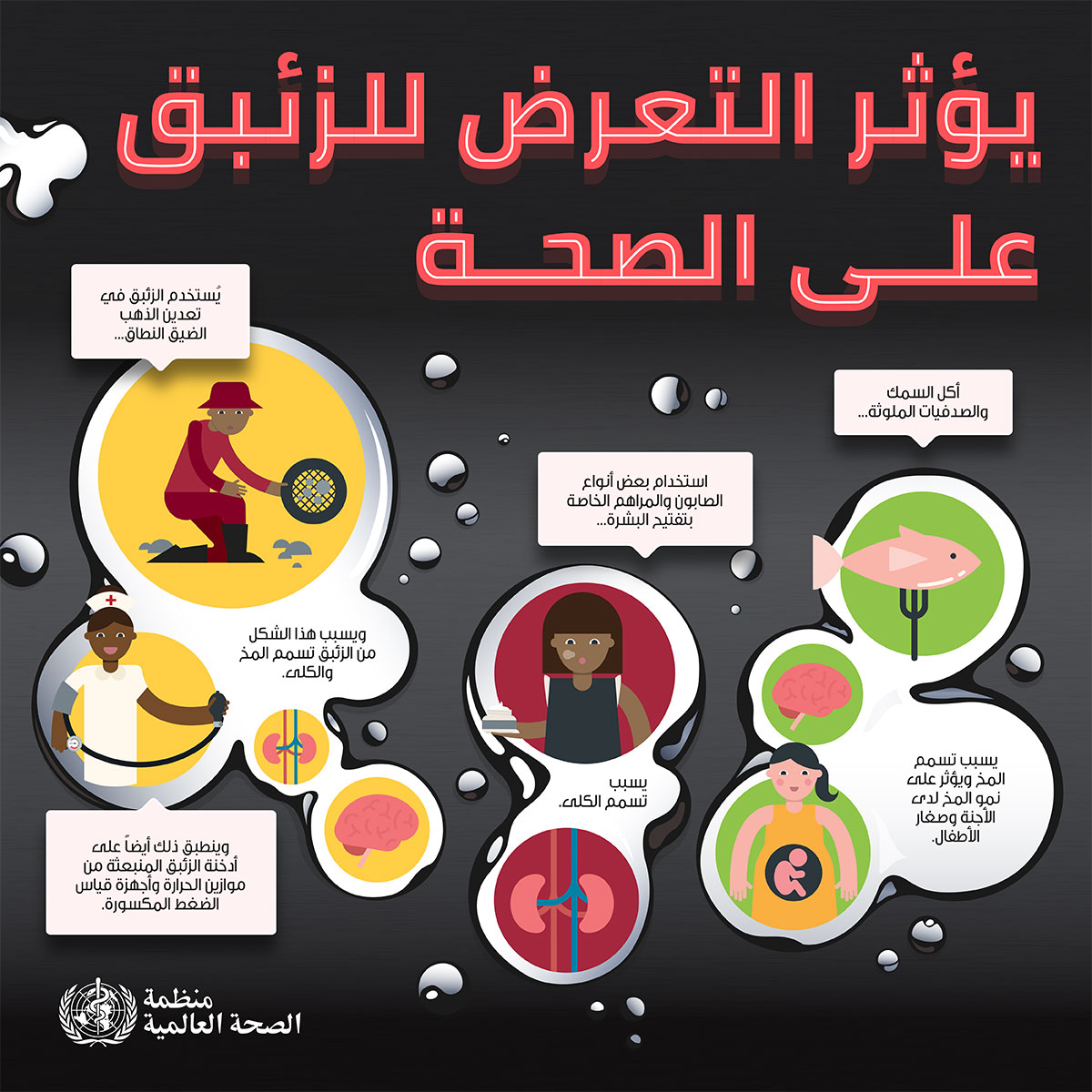 يؤثر التعرض للزئبق على الصحة

أكل السمك والصدفيات الملوثة...

يسبب تسمم المخ ويؤثر على نمو المخ لدى الأجنة وصغار الأطفال.

استخدام بعض أنواع الصابون والمراهم الخاصة بتفتيح البشرة...

يسبب تسمم الكلى.

يُستخدم الزئبق في تعدين الذهب الضيق النطاق...

ويسبب هذا الشكل من الزئبق تسمم المخ والكلى.

وينطبق ذلك أيضاً على أدخنة الزئبق المنبعثة من موازين الحرارة وأجهزة قياس الضغط المكسورة.

منظمة الصحة العالمية