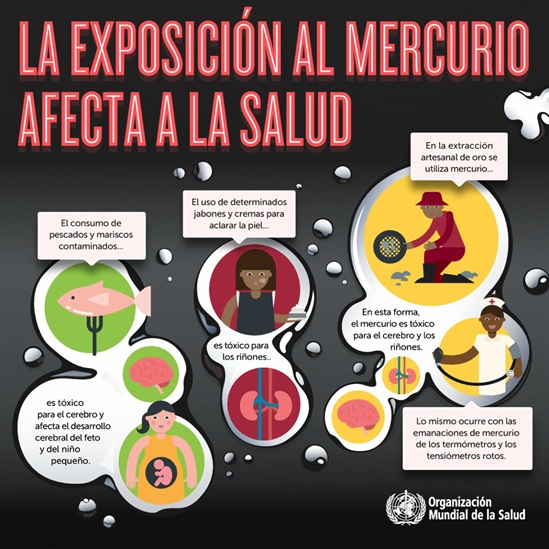 LA EXPOSICIÓN AL MERCURIO AFECTA A LA SALUD

El consumo de pescados y mariscos contaminados...

es tóxico para el cerebro y afecta el desarrollo cerebral del feto y del niño pequeño.

El uso de determinados jabones y cremas para aclarar la piel...

es tóxico para los riñones..

En la extracción artesanal de oro se utiliza mercurio...

En esta forma, el mercurio es tóxico para el cerebro y los riñones.

Lo mismo ocurre con las emanaciones de mercurio de los termómetros y los tensiómetros rotos.

Organización Mundial de la Salud