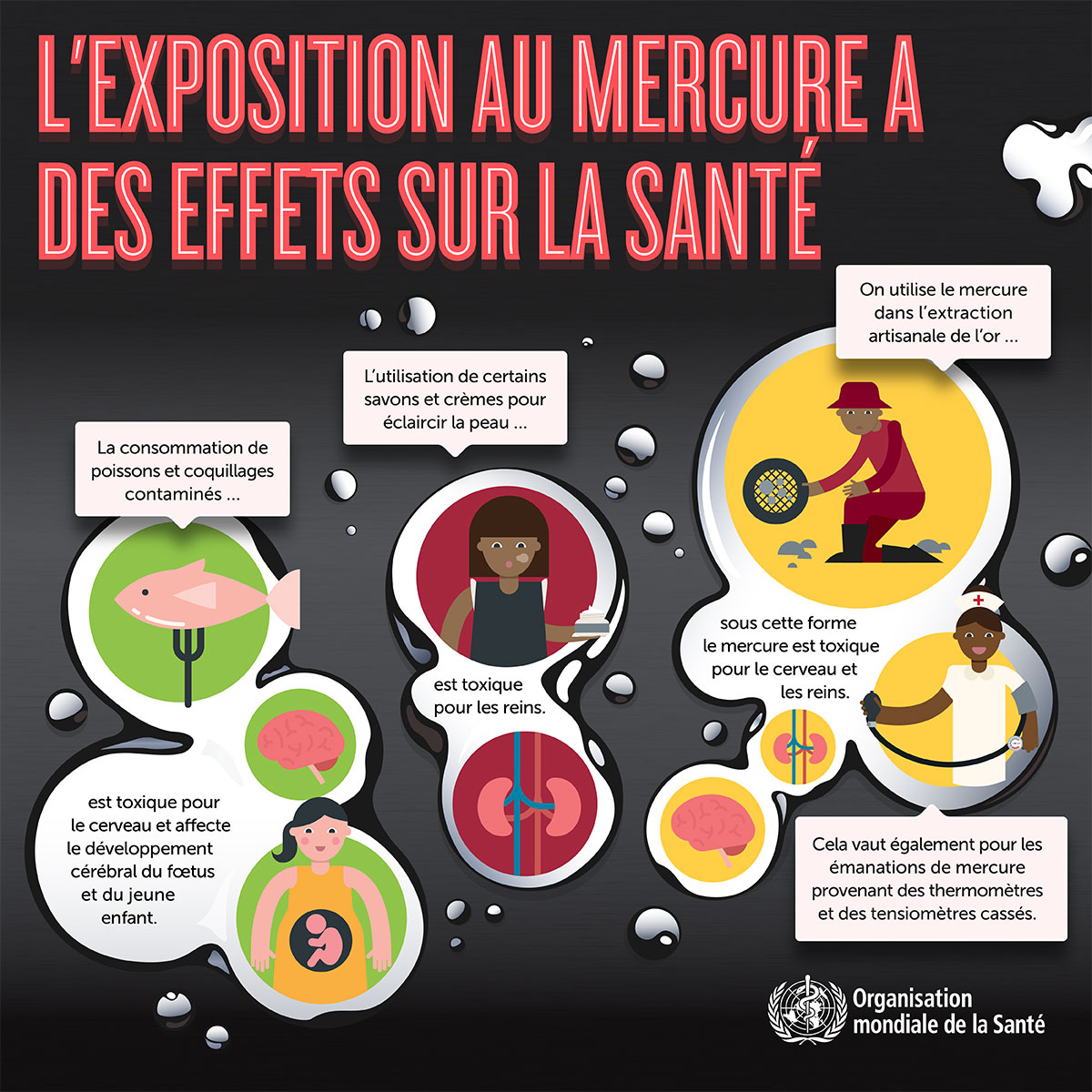 L'EXPOSITION AU MERCURE A DES EFFETS SUR LA SANTÉ

La consommation de poissons et coquillages contaminés ...

est toxique pour le cerveau et affecte le développement cérébral du fœtus et du jeune enfant.

L'utilisation de certains savons et crèmes pour éclaircir la peau ...

est toxique pour les reins.

On utilise le mercure dans l'extraction artisanale de l'or ...

sous cette forme le mercure est toxique pour le cerveau et les reins.

Cela vaut également pour les émanations de mercure provenant des thermomètres et des tensiomètres cassés.

Organisation mondiale de la Santé