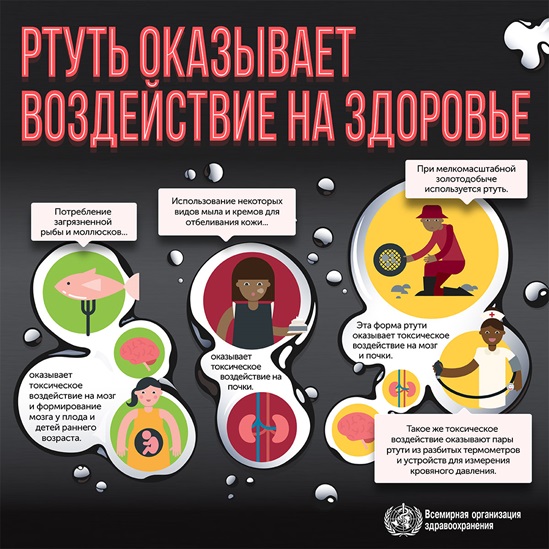 РТУТЬ ОКАЗЫВАЕТ ВОЗДЕЙСТВИЕ НА ЗДОРОВЬЕ

Потребление загрязненной рыбы и моллюсков...

оказывает токсическое воздействие на мозг и формирование мозга у плода и детей раннего возраста.

Использование некоторых видов мыла и кремов для отбеливания кожи...

оказывает токсическое воздействие на почки.

При мелкомасштабной золотодобыче используется ртуть.

Эта форма ртути оказывает токсическое воздействие на мозг и почки.

Такое же токсическое воздействие оказывают пары ртути из разбитых термометров и устройств для измерения кровяного давления.

Всемирная организация здравоохранения