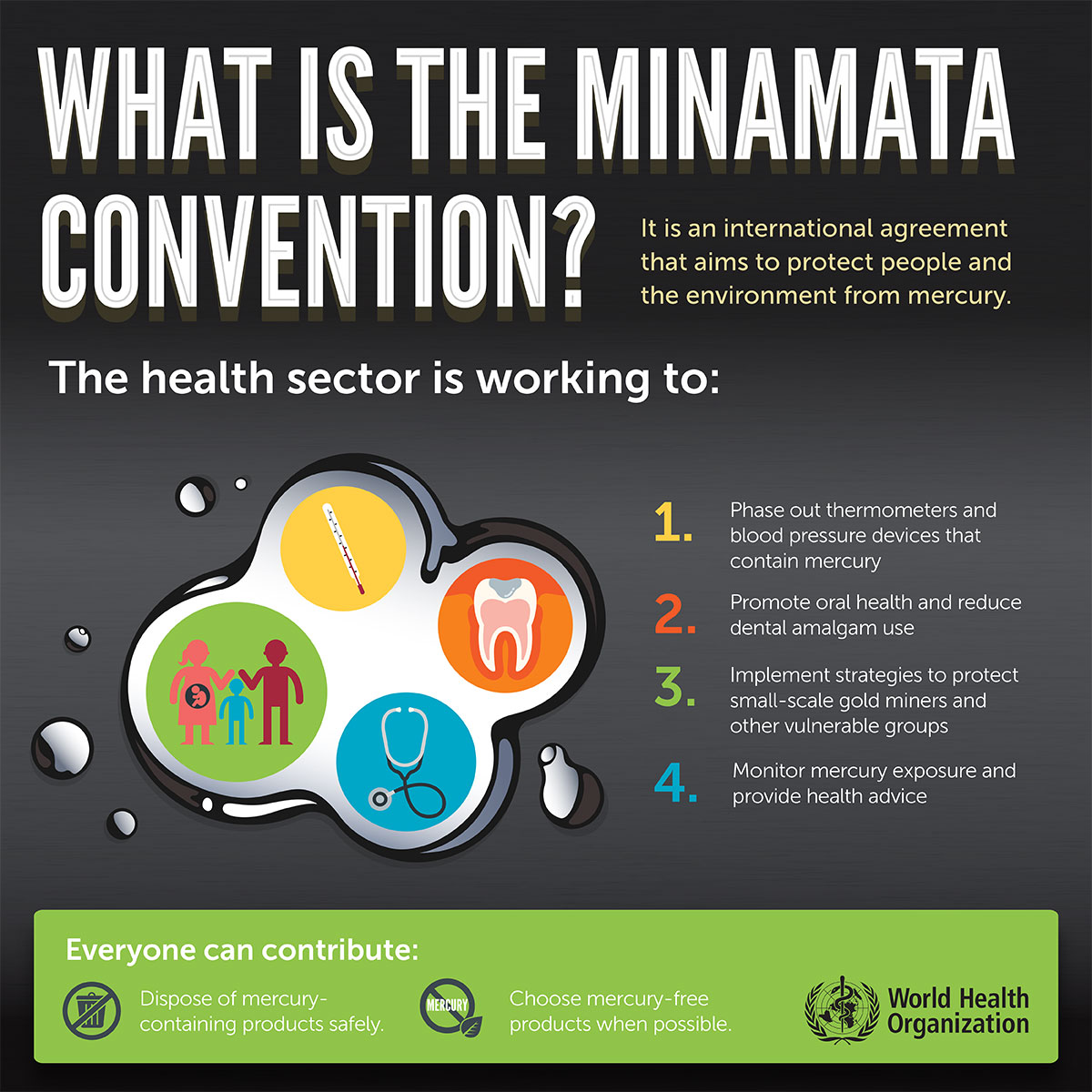 WHAT IS THE MINAMATA CONVENTION?

It is an international agreement that aims to protect people and the environment from mercury.

The health sector is working to:

1. Phase out thermometers and blood pressure devices that contain mercury

2. Promote oral health and reduce dental amalgam use

3. Implement strategies to protect small-scale gold miners and other vulnerable groups

4. Monitor mercury exposure and provide health advice

Everyone can contribute:

Dispose of mercury-containing products safely.

MERCURY

Choose mercury-free products when possible.

World Health Organization