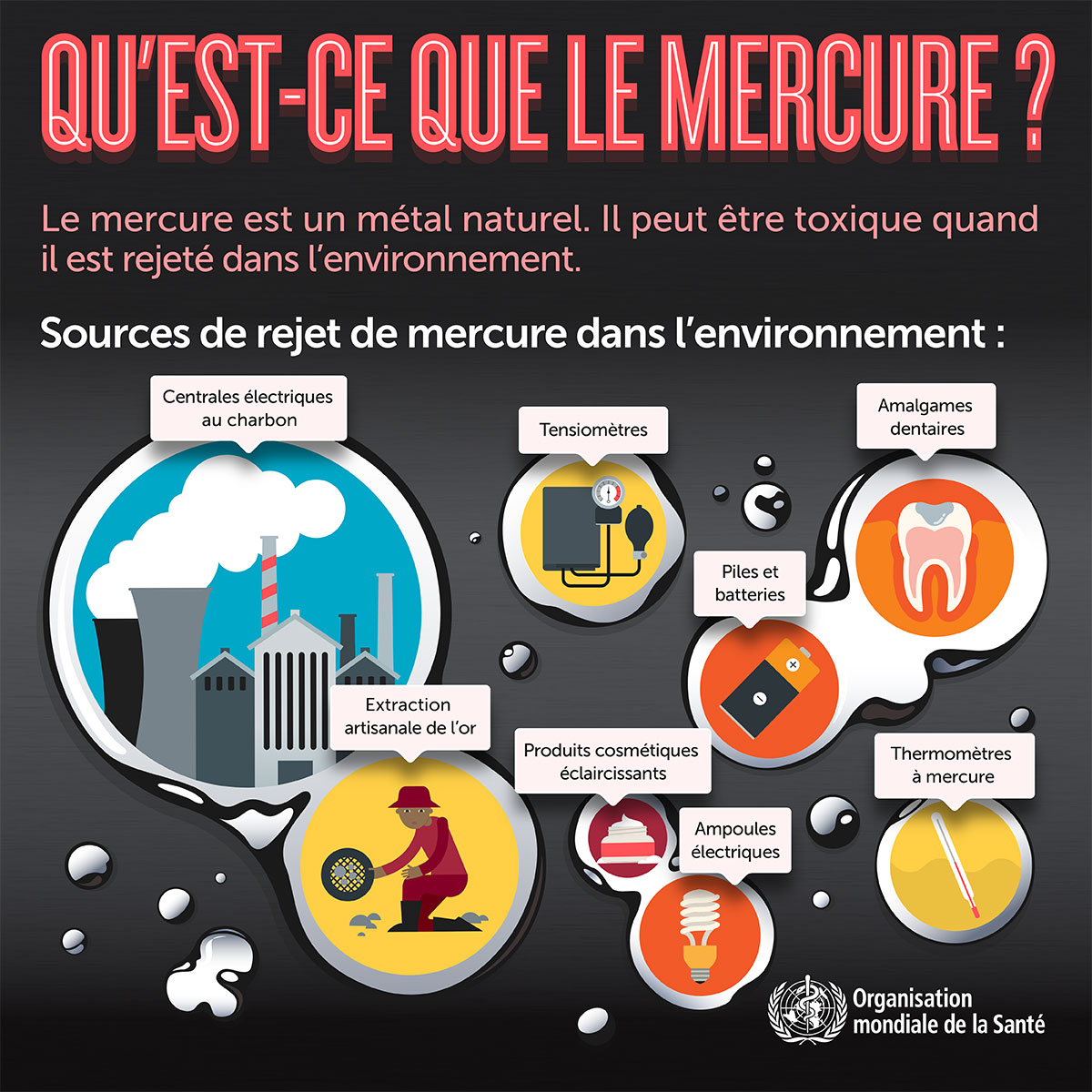 QU'EST-CE QUE LE MERCURE ?

Le mercure est un métal naturel. Il peut être toxique quand il est rejeté dans l'environnement.

Sources de rejet de mercure dans l'environnement :

Centrales électriques au charbon

Tensiomètres

Amalgames dentaires

Piles et batteries

Extraction artisanale de l'or

Produits cosmétiques éclaircissants

Thermomètres à mercure

Ampoules électriques

Organisation mondiale de la Santé