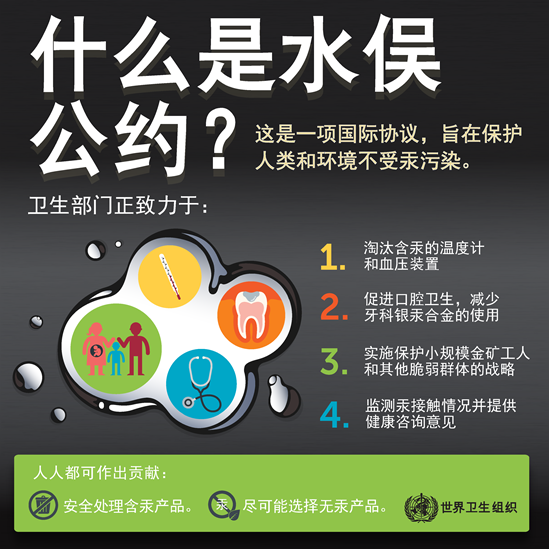 什么是水俣公约？

这是一项国际协议，旨在保护人类和环境不受汞污染。

卫生部门正致力于：

1. 淘汰含汞的温度计和血压装置

2. 促进口腔卫生，减少牙科银汞合金的使用

3. 实施保护小规模金矿工人和其他脆弱群体的战略

4. 监测汞接触情况并提供健康咨询意见

人人都可作出贡献：

安全处理含汞产品。

汞

尽可能选择无汞产品。

世界卫生组织