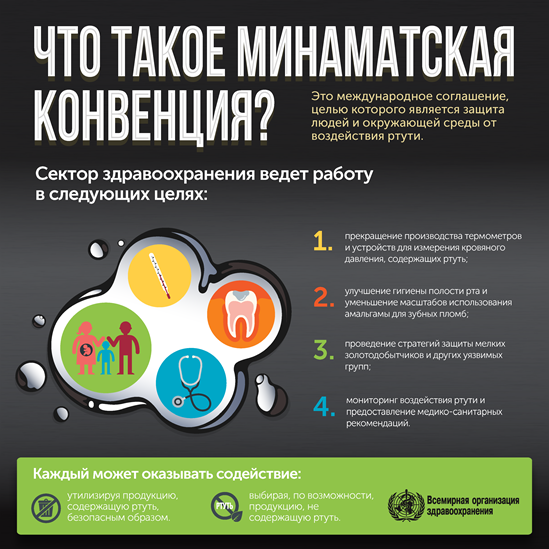 ЧТО ТАКОЕ МИНАМАТСКАЯ КОНВЕНЦИЯ?

Это международное соглашение, целью которого является защита людей и окружающей среды от воздействия ртути.

Сектор здравоохранения ведет работу в следующих целях:

1. прекращение производства термометров и устройств для измерения кровяного давления, содержащих ртуть;

2. улучшение гигиены полости рта и уменьшение масштабов использования амальгамы для зубных пломб;

3. проведение стратегий защиты мелких золотодобытчиков и других уязвимых групп;

4. мониторинг воздействия ртути и предоставление медико-санитарных рекомендаций.

Каждый может оказывать содействие:

утилизируя продукцию, содержащую ртуть, безопасным образом.

РТУТЬ

выбирая, по возможности, продукцию, не содержащую ртуть.

Всемирная организация здравоохранения