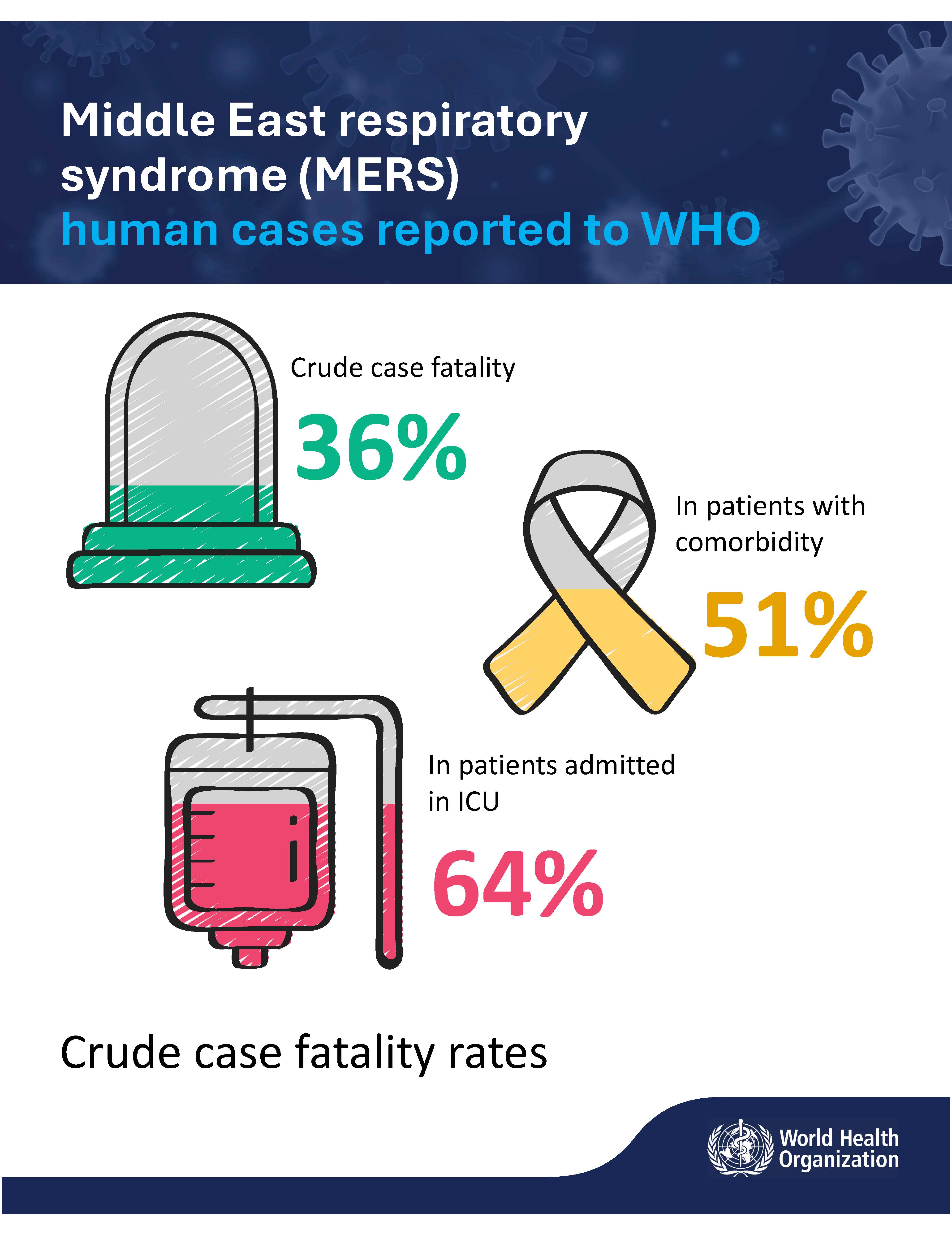 Middle East respiratory syndrome (MERS)
human cases reported to WHO

Crude case fatality
36%

In patients with comorbidity
51%

In patients admitted in ICU
64%

Crude case fatality rates

World Health Organization