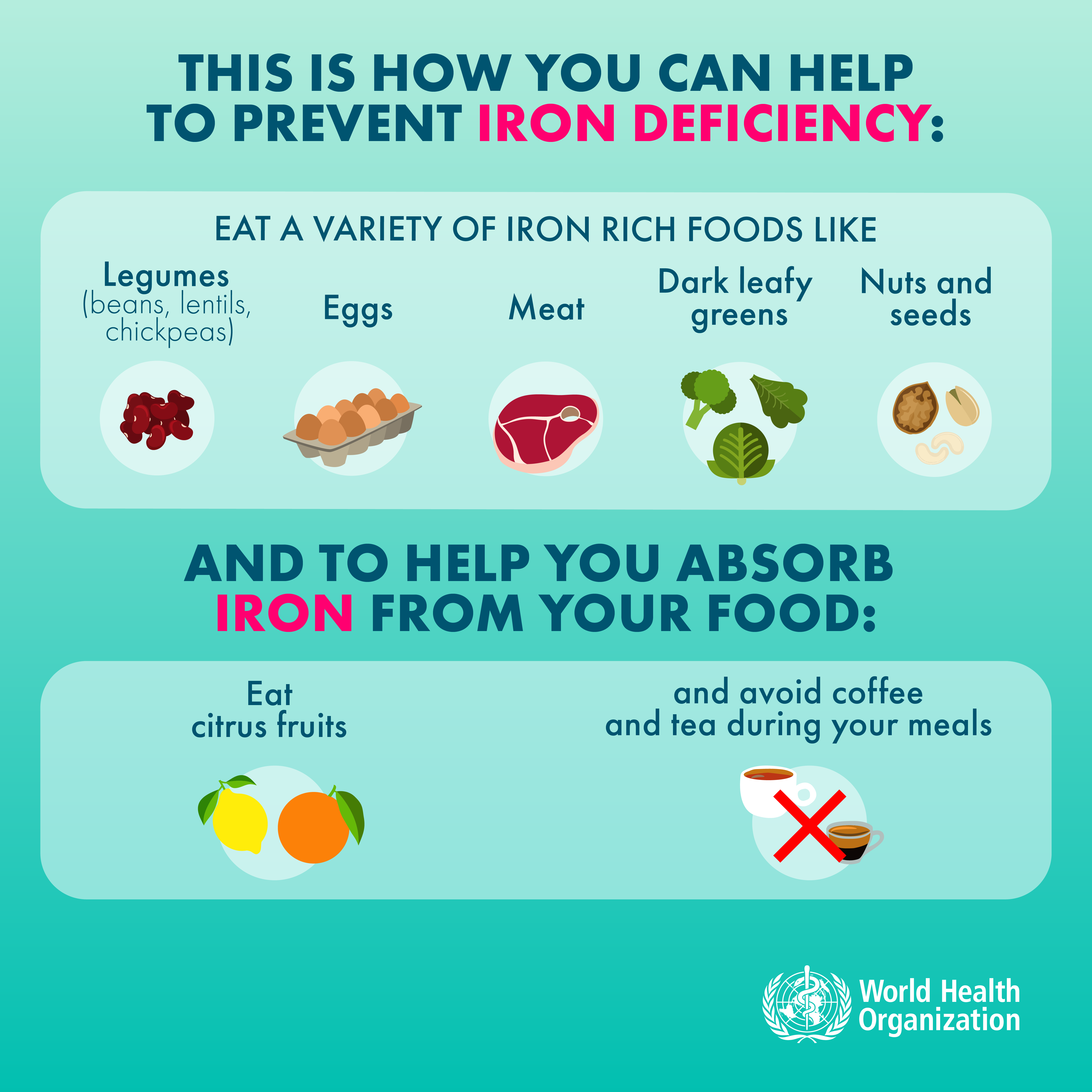 THIS IS HOW YOU CAN HELP TO PREVENT IRON DEFICIENCY:

EAT A VARIETY OF IRON RICH FOODS LIKE

Legumes (beans, lentils, chickpeas)

Eggs

Meat

Dark leafy greens

Nuts and seeds

AND TO HELP YOU ABSORB IRON FROM YOUR FOOD:

Eat citrus fruits

and avoid coffee and tea during your meals

World Health Organization