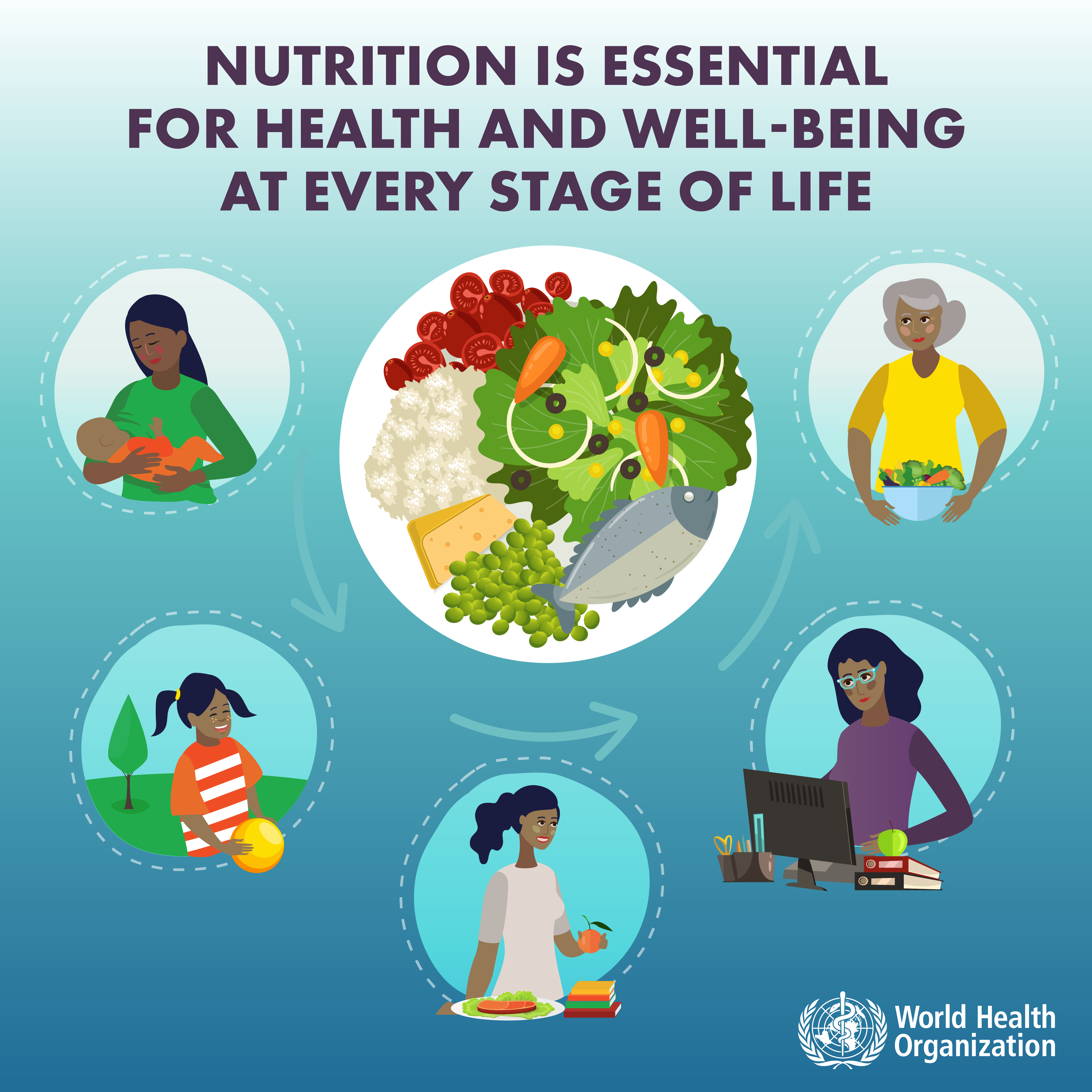 NUTRITION IS ESSENTIAL FOR HEALTH AND WELL-BEING AT EVERY STAGE OF LIFE

World Health Organization