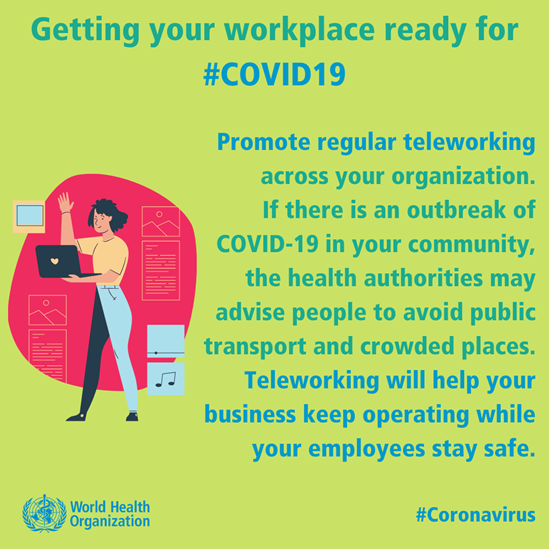 Getting your workplace ready for #COVID19

Promote regular teleworking across your organization. If there is an outbreak of COVID-19 in your community, the health authorities may advise people to avoid public transport and crowded places. Teleworking will help your business keep operating while your employees stay safe.

World Health Organization

#Coronavirus