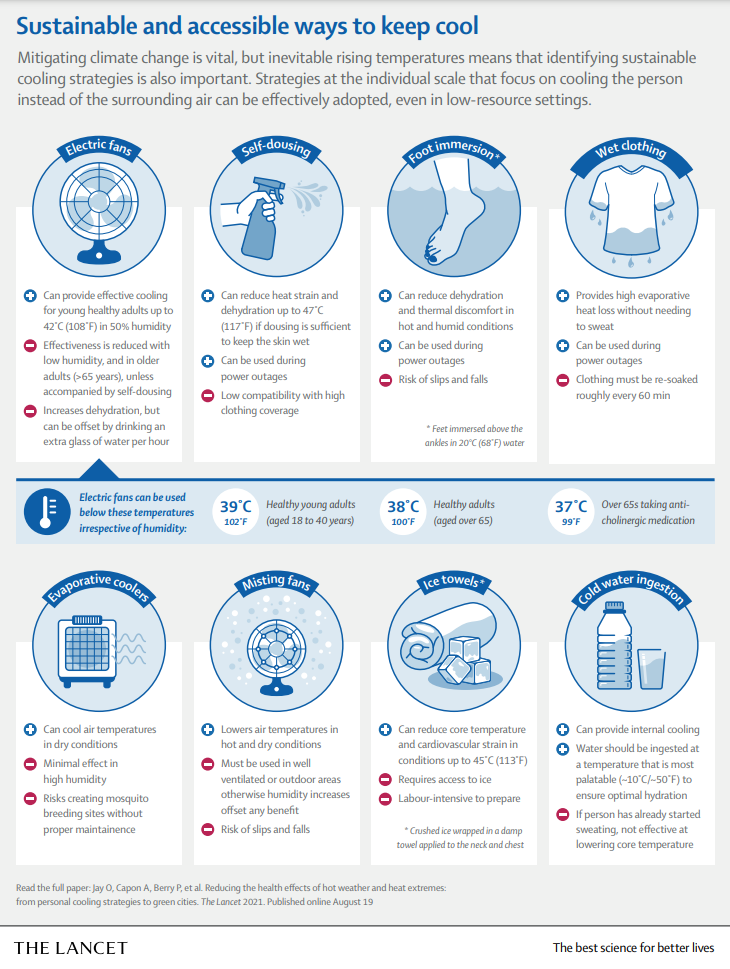 Sustainable and accessible ways to keep cool

Mitigating climate change is vital, but inevitable rising temperatures means that identifying sustainable cooling strategies is also important. Strategies at the individual scale that focus on cooling the person instead of the surrounding air can be effectively adopted, even in low-resource settings.

Electric fans

Can provide effective cooling for young healthy adults up to 42°C (108°F) in 50% humidity

Effectiveness is reduced with low humidity, and in older adults (>65 years), unless accompanied by self-dousing

Increases dehydration, but can be offset by drinking an extra glass of water per hour

Self-dousing

Can reduce heat strain and dehydration up to 47°C (117°F) if dousing is sufficient to keep the skin wet

Can be used during power outages

Low compatibility with high clothing coverage

Foot immersion*

Can reduce dehydration and thermal discomfort in hot and humid conditions

Can be used during power outages

Risk of slips and falls

* Feet immersed above the ankles in 20°C (68°F) water

Wet clothing

Provides high evaporative heat loss without needing to sweat

Can be used during power outages

Clothing must be re-soaked roughly every 60 min

Electric fans can be used below these temperatures irrespective of humidity:

39°C 102°F Healthy young adults (aged 18 to 40 years)

38°C 100°F Healthy adults (aged over 65)

37°C 99°F Over 65s taking anti-cholinergic medication

Evaporative coolers

Can cool air temperatures in dry conditions

Minimal effect in high humidity

Risks creating mosquito breeding sites without proper maintainence

Misting fans

Lowers air temperatures in hot and dry conditions

Must be used in well ventilated or outdoor areas otherwise humidity increases offset any benefit

Risk of slips and falls

Ice towels*

Can reduce core temperature and cardiovascular strain in conditions up to 45°C (113°F)

Requires access to ice

Labour-intensive to prepare

* Crushed ice wrapped in a damp towel applied to the neck and chest

Cold water ingestion

Can provide internal cooling

Water should be ingested at a temperature that is most palatable (~10°C/~50°F) to ensure optimal hydration

If person has already started sweating, not effective at lowering core temperature

Read the full paper: Jay O, Capon A, Berry P, et al. Reducing the health effects of hot weather and heat extremes: from personal cooling strategies to green cities. The Lancet 2021. Published online August 19

THE LANCET

The best science for better lives