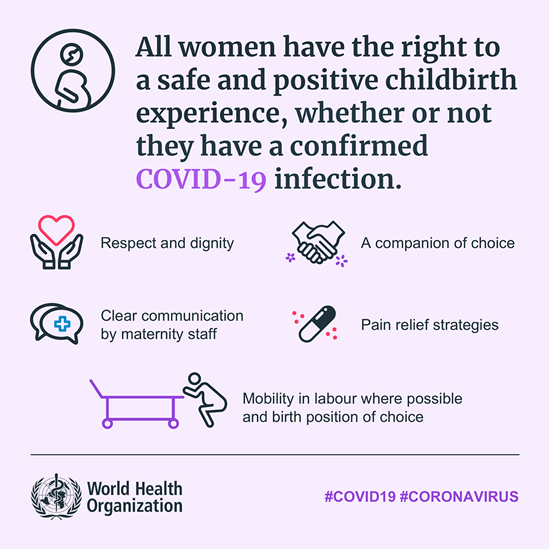 All women have the right to a safe and positive childbirth experience, whether or not they have a confirmed COVID-19 infection.

Respect and dignity

A companion of choice

Clear communication by maternity staff

Pain relief strategies

Mobility in labour where possible and birth position of choice

World Health Organization

#COVID19 #CORONAVIRUS