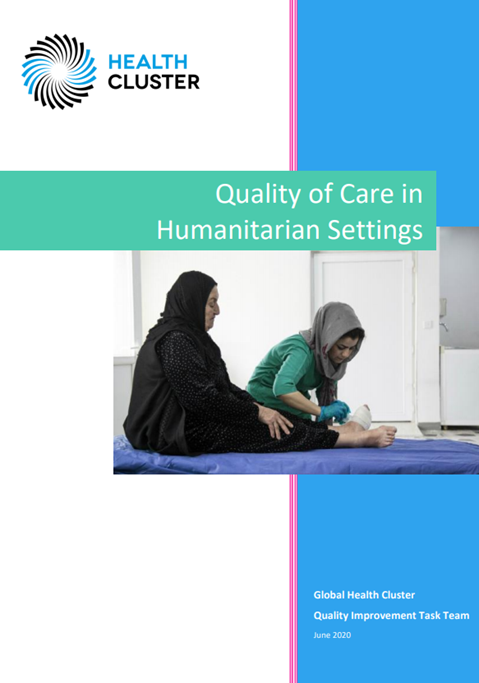 HEALTH
CLUSTER

Quality of Care in Humanitarian Settings

Global Health Cluster
Quality Improvement Task Team
June 2020