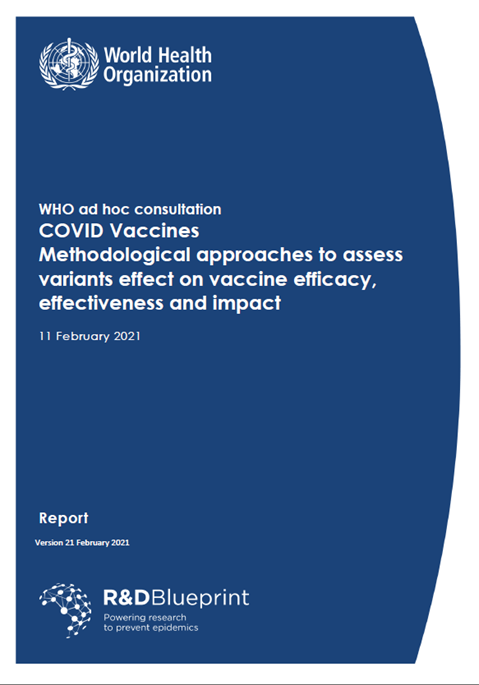 World Health Organization

WHO ad hoc consultation
COVID Vaccines
Methodological approaches to assess variants effect on vaccine efficacy, effectiveness and impact

11 February 2021

Report

Version 21 February 2021

R&DBlueprint
Powering research to prevent epidemics