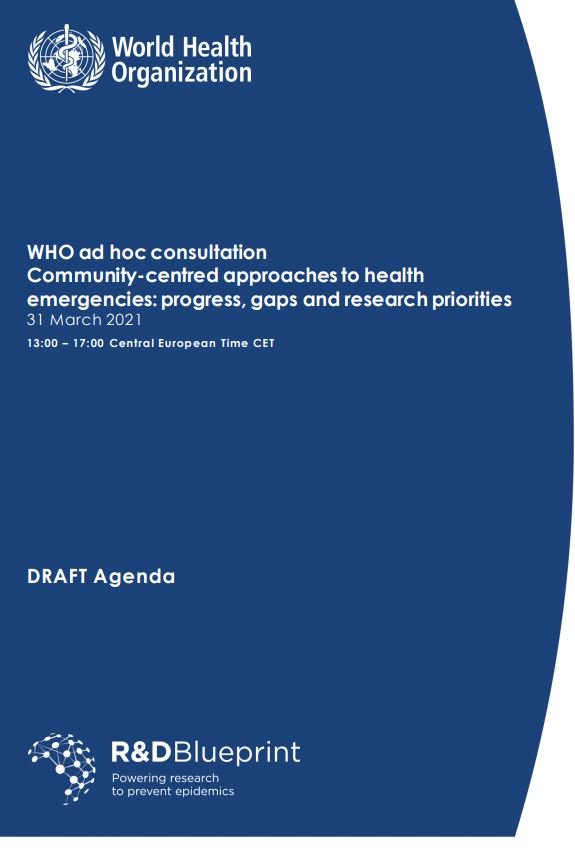 World Health Organization

WHO ad hoc consultation
Community-centred approaches to health emergencies: progress, gaps and research priorities
31 March 2021
13:00 – 17:00 Central European Time CET

DRAFT Agenda

R&DBlueprint
Powering research to prevent epidemics