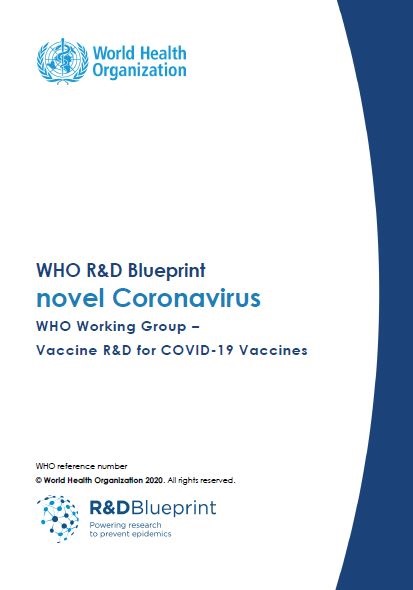 World Health Organization

WHO R&D Blueprint
novel Coronavirus
WHO Working Group –
Vaccine R&D for COVID-19 Vaccines

WHO reference number
© World Health Organization 2020. All rights reserved.

R&DBlueprint
Powering research to prevent epidemics