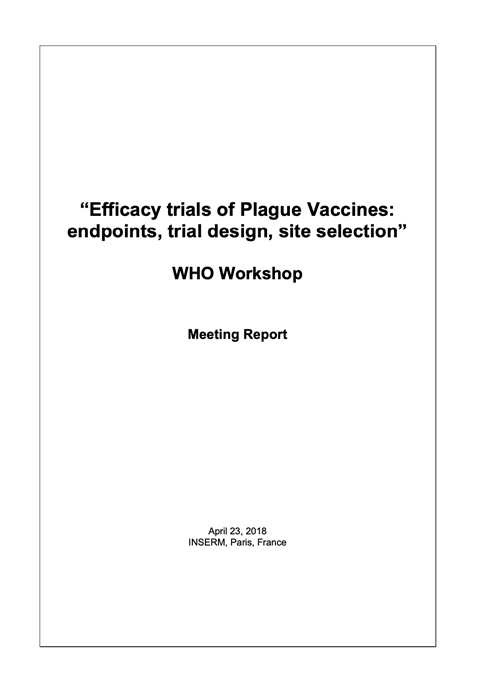 “Efficacy trials of Plague Vaccines: endpoints, trial design, site selection”

WHO Workshop

Meeting Report

April 23, 2018
INSERM, Paris, France