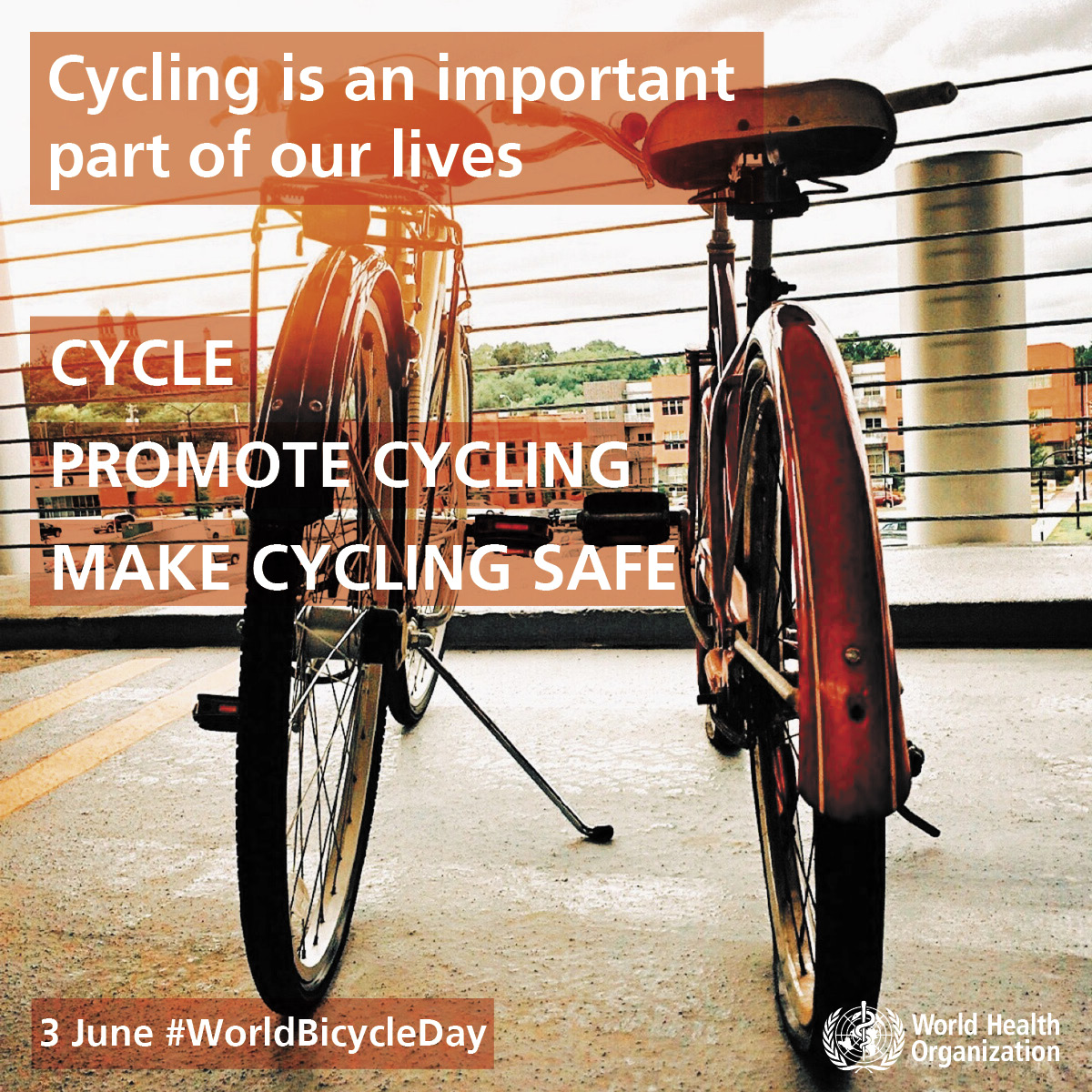 Cycling is an important part of our lives

CYCLE

PROMOTE CYCLING

MAKE CYCLING SAFE

3 June #WorldBicycleDay

World Health Organization