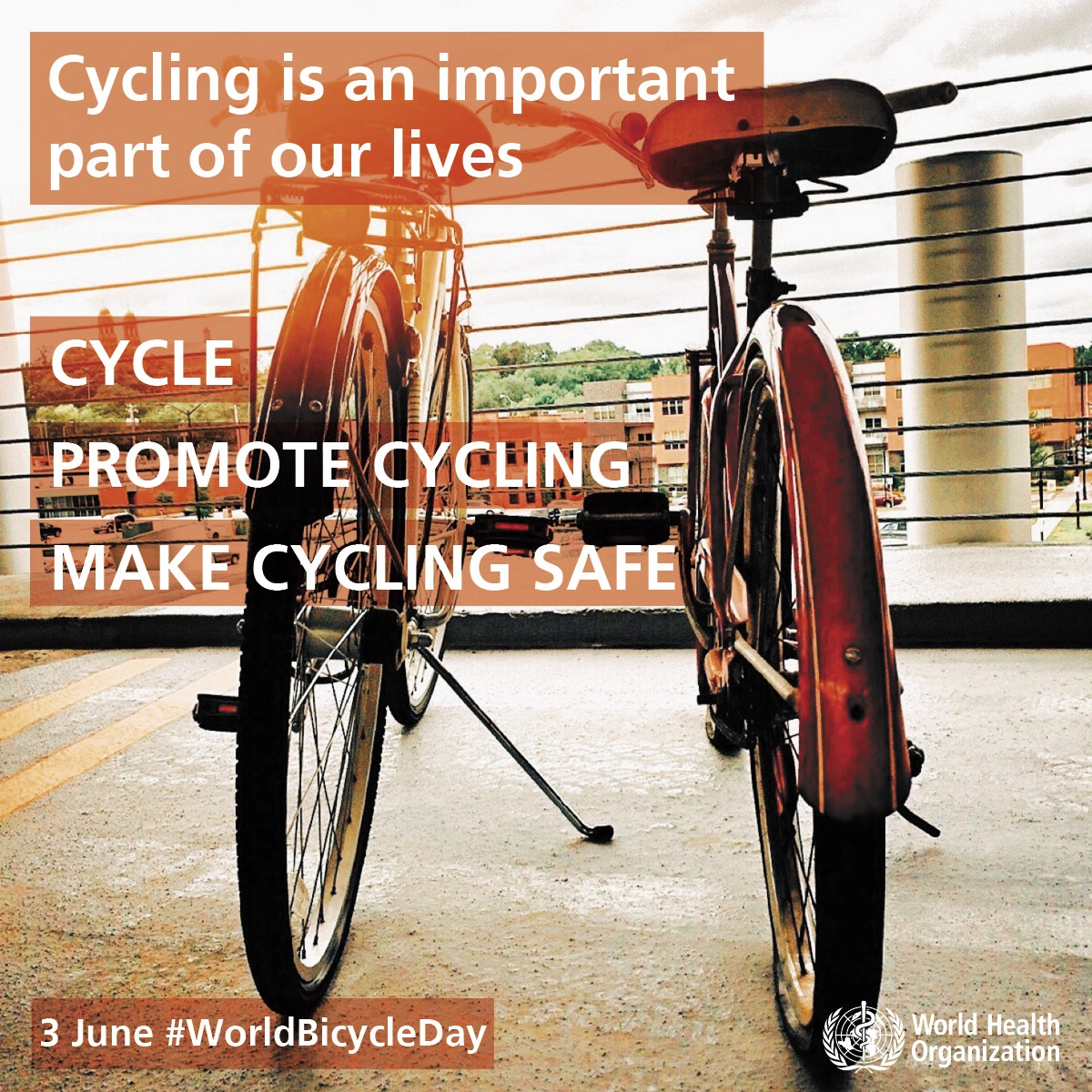 Cycling is an important part of our lives

CYCLE

PROMOTE CYCLING

MAKE CYCLING SAFE

3 June #WorldBicycleDay

World Health Organization