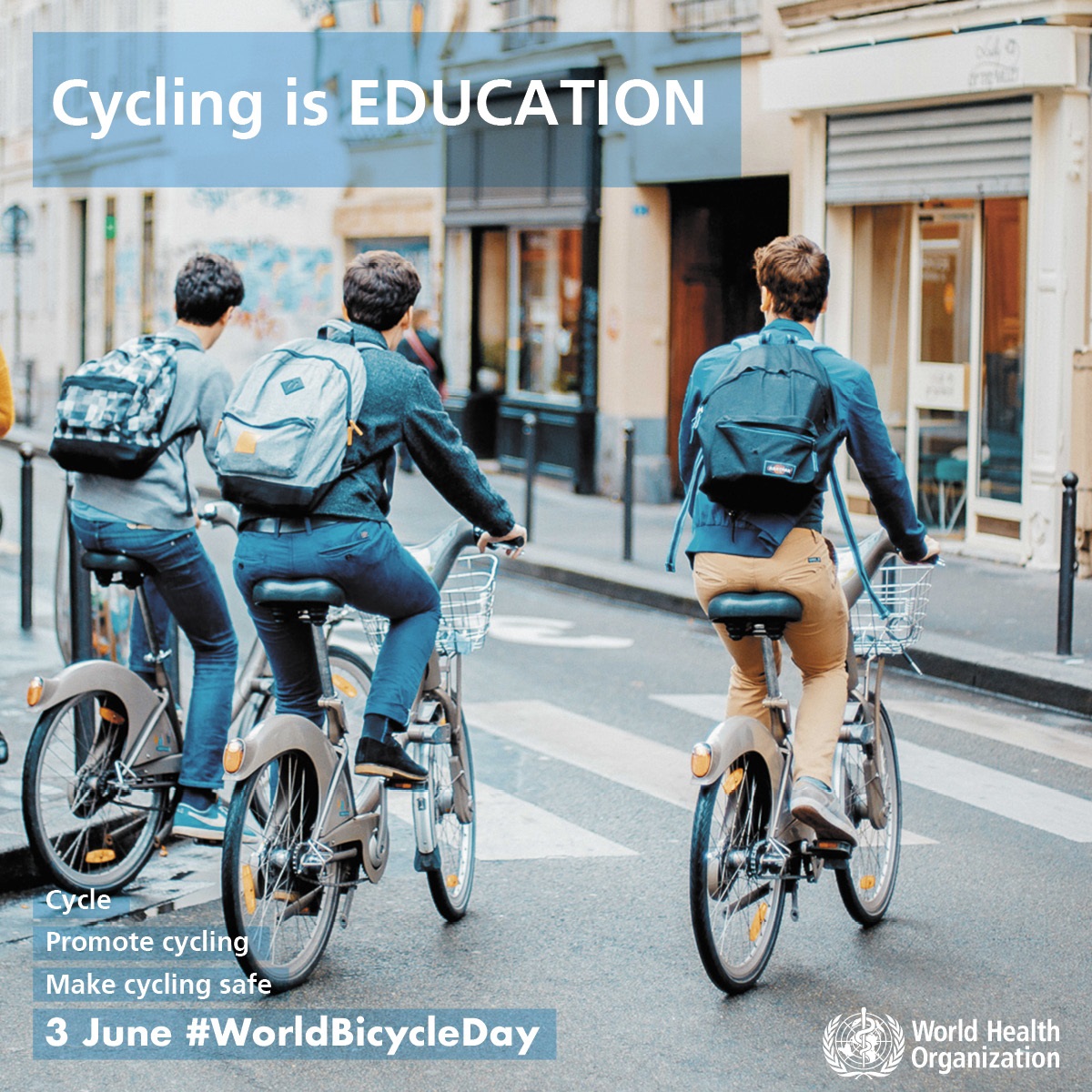 Cycling is EDUCATION

Cycle
Promote cycling
Make cycling safe
3 June #WorldBicycleDay

World Health Organization