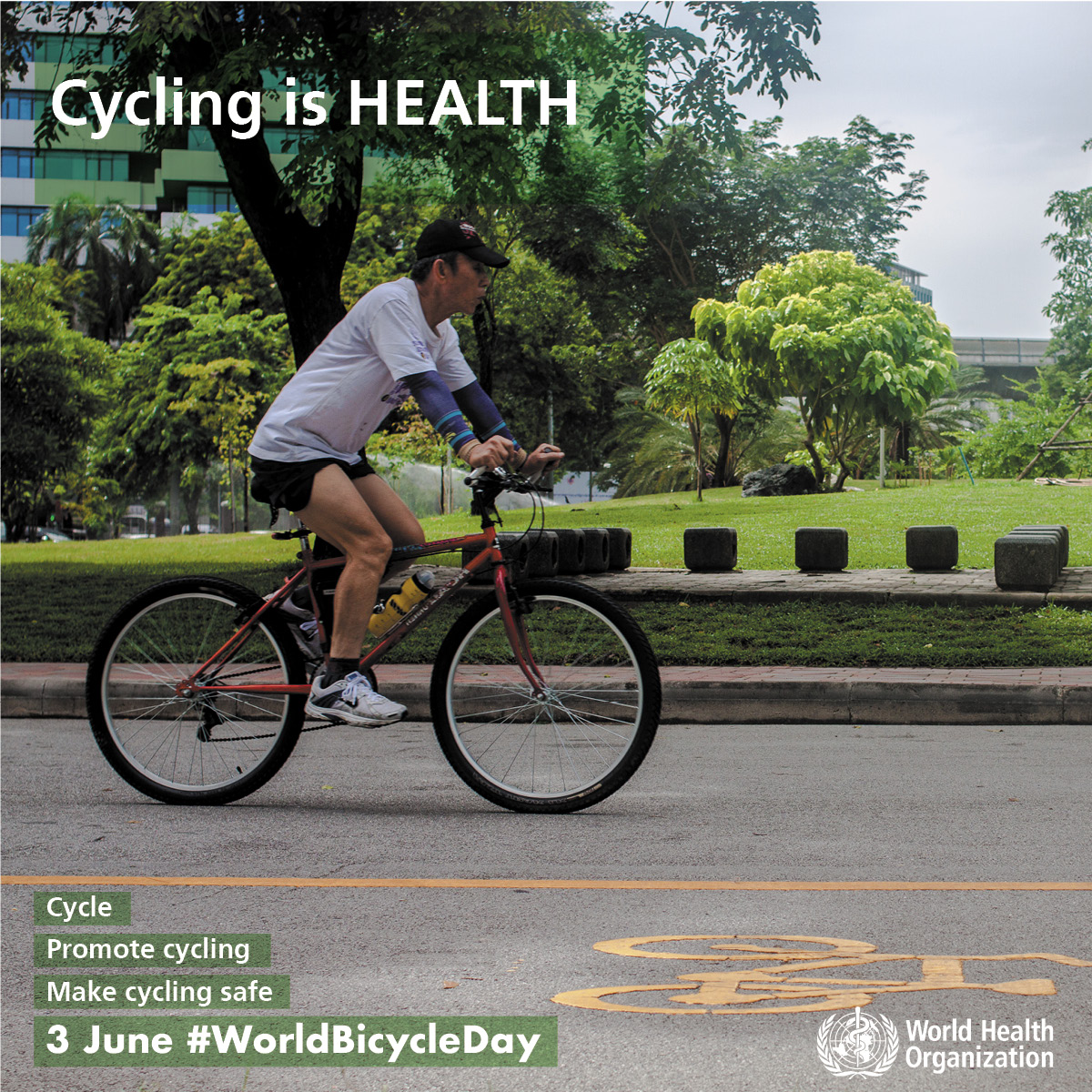 Cycling is HEALTH

Cycle

Promote cycling

Make cycling safe

3 June #WorldBicycleDay

World Health Organization