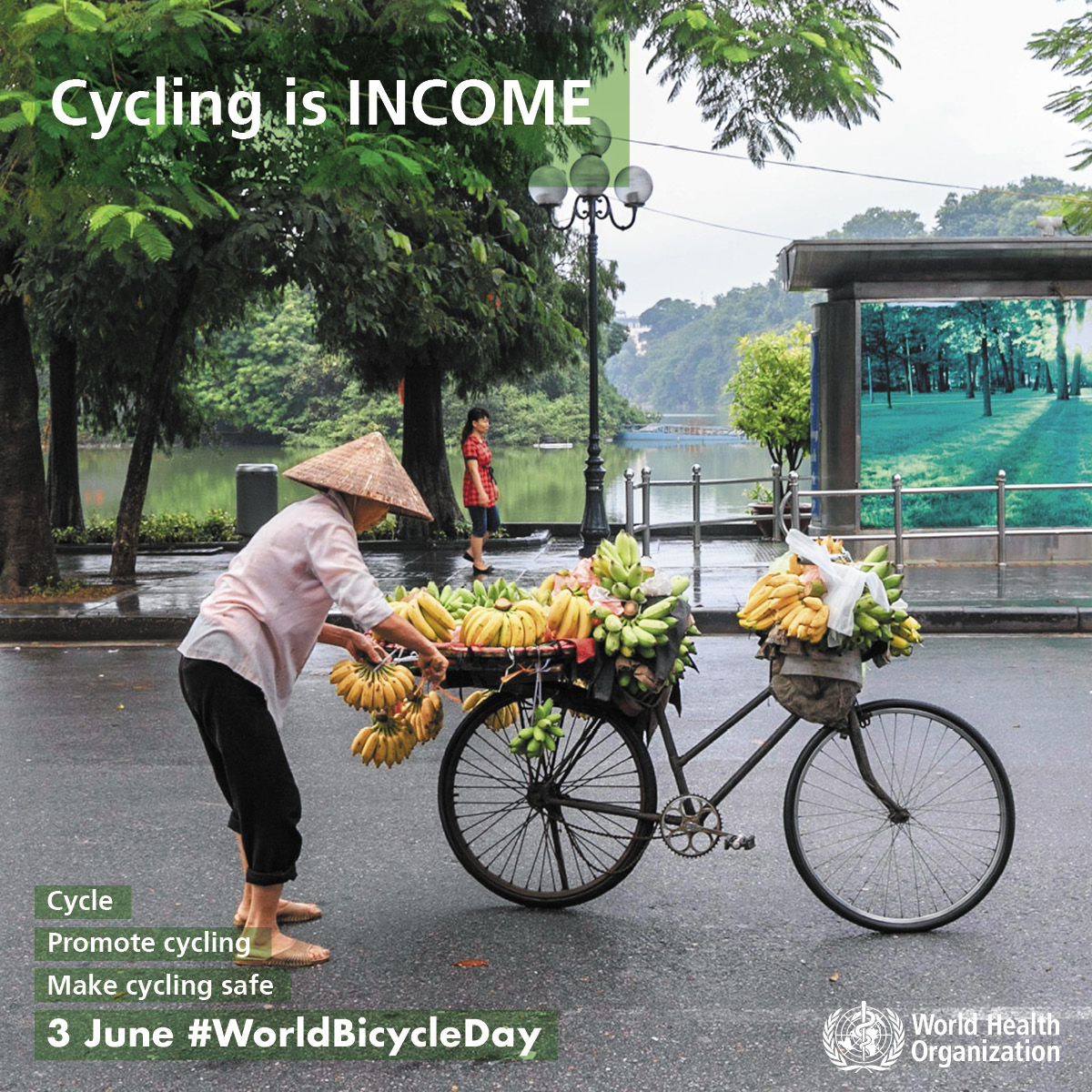 Cycling is INCOME

Cycle
Promote cycling
Make cycling safe
3 June #WorldBicycleDay

World Health Organization